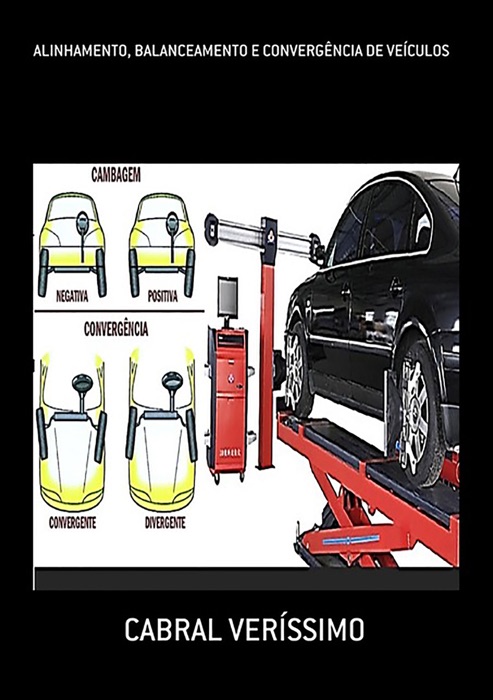 ALINHAMENTO, BALANCEAMENTO E CONVERGÊNCIA DE VEÍCULOS

CAMBAGEM

NEGATIVA

POSITIVA

CONVERGÊNCIA

CONVERGENTE

DIVERGENTE

CABRAL VERÍSSIMO