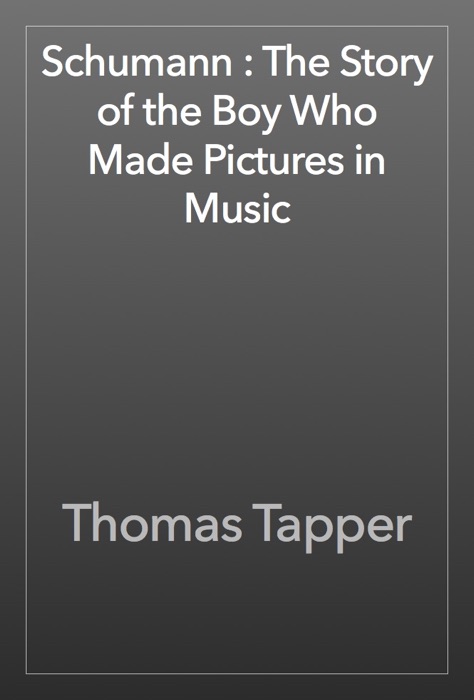 Schumann : The Story of the Boy Who Made Pictures in Music

Thomas Tapper