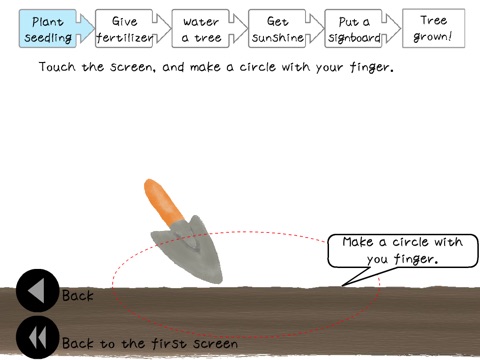 Plant seedling
Give fertilizer
Water a tree
Get sunshine
Put a signboard
Tree grown!

Touch the screen, and make a circle with your finger.

Make a circle with you finger.

Back

Back to the first screen