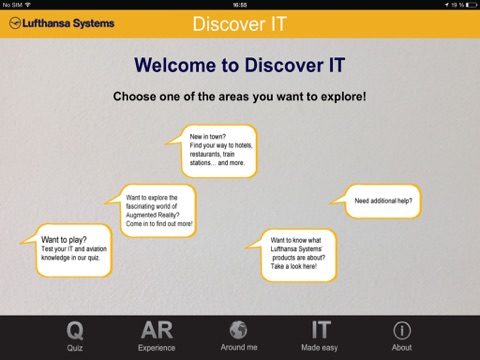 No SIM 16:55 19 %

Lufthansa Systems Discover IT

Welcome to Discover IT

Choose one of the areas you want to explore!

New in town? Find your way to hotels, restaurants, train stations… and more.

Want to explore the fascinating world of Augmented Reality? Come in to find out more!

Need additional help?

Want to play? Test your IT and aviation knowledge in our quiz.

Want to know what Lufthansa Systems' products are about? Take a look here!

Q
Quiz

AR
Experience

Around me

IT
Made easy

About