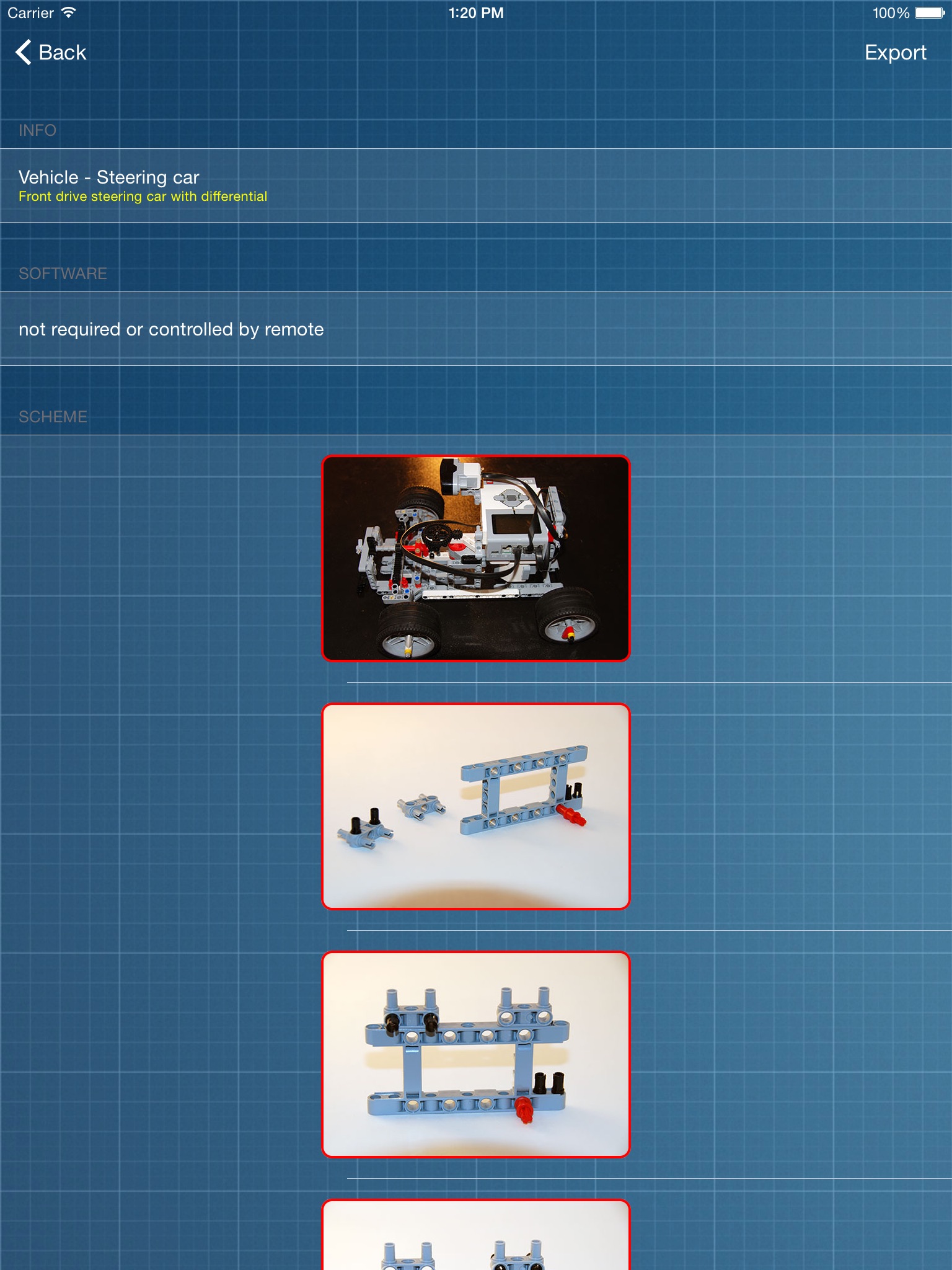 Carrier 1:20 PM 100%

Back Export

INFO

Vehicle - Steering car
Front drive steering car with differential

SOFTWARE

not required or controlled by remote

SCHEME