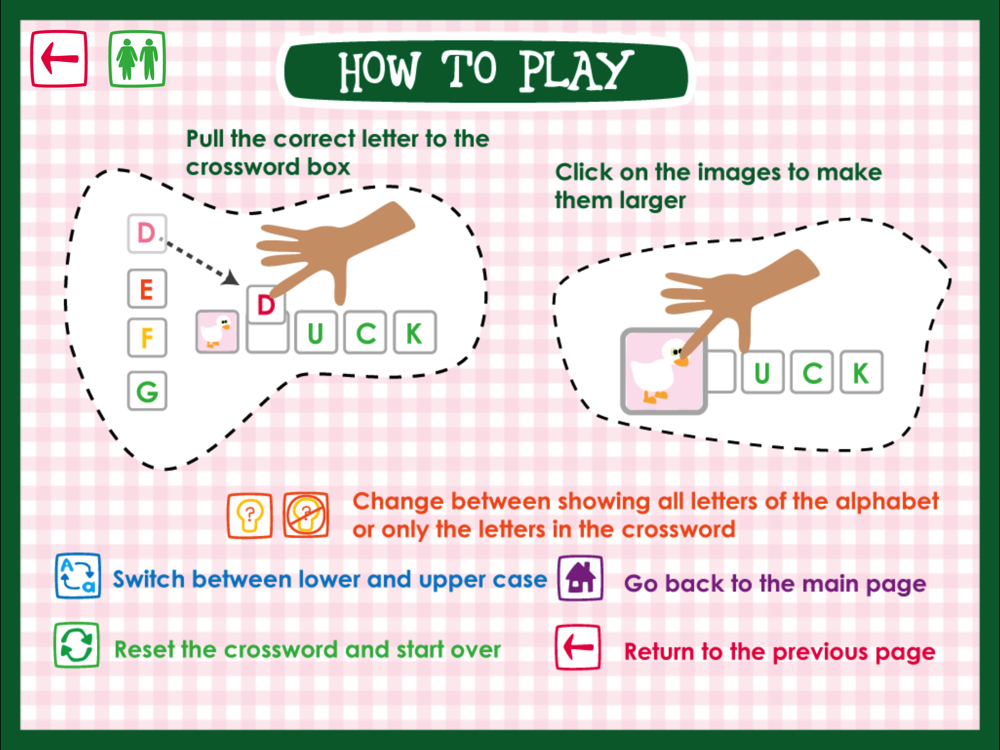 HOW TO PLAY

Pull the correct letter to the crossword box

D
E
F
G
D
U C K

Click on the images to make them larger

U C K

Change between showing all letters of the alphabet or only the letters in the crossword

Switch between lower and upper case

Go back to the main page

Reset the crossword and start over

Return to the previous page