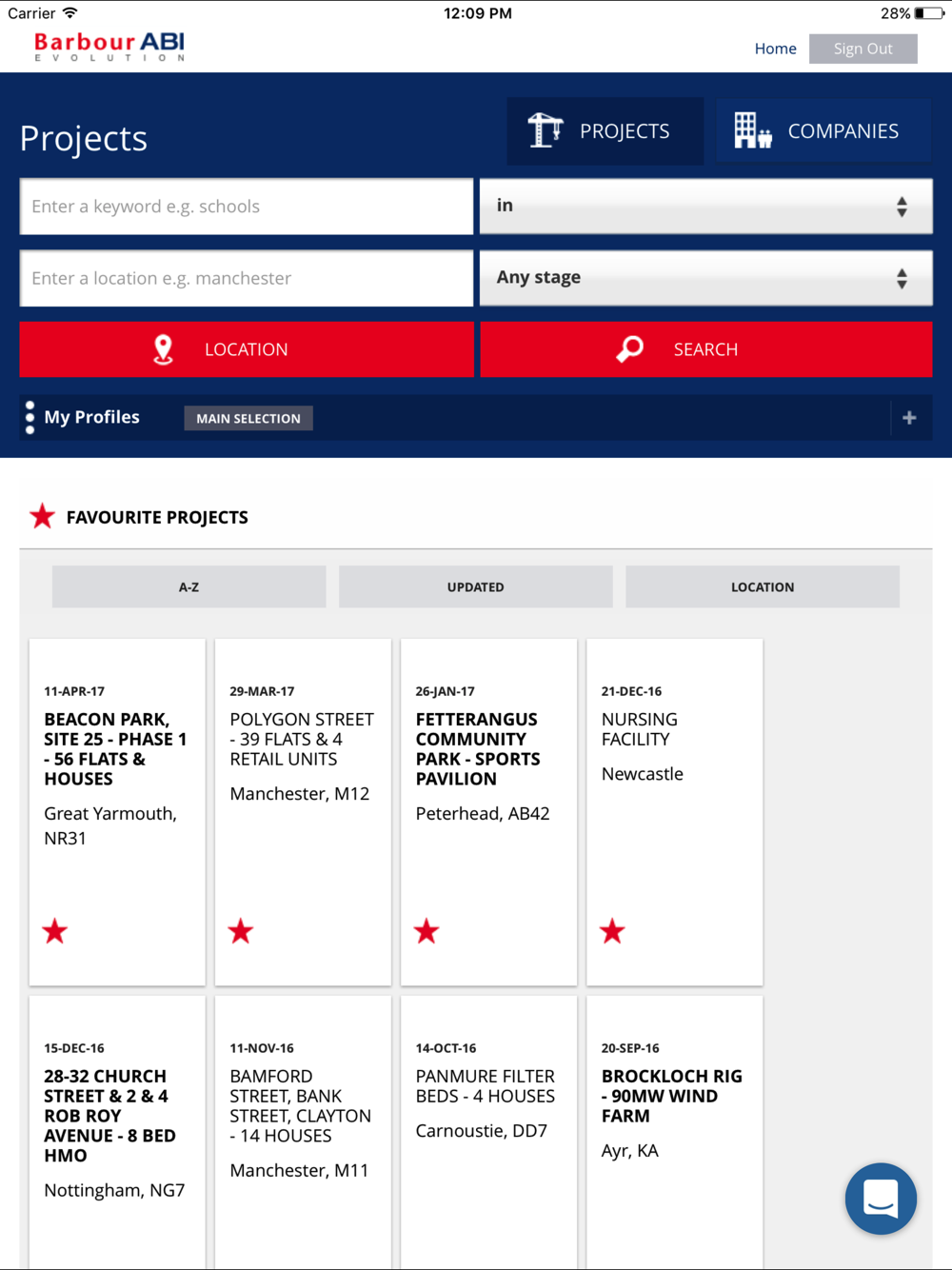 Carrier 12:09 PM 28%

Barbour ABI
EVOLUTION

Home Sign Out

Projects

PROJECTS COMPANIES

Enter a keyword e.g. schools

in

Enter a location e.g. manchester

Any stage

LOCATION

SEARCH

My Profiles MAIN SELECTION +

FAVOURITE PROJECTS

A-Z UPDATED LOCATION

11-APR-17
BEACON PARK, SITE 25 - PHASE 1 - 56 FLATS & HOUSES
Great Yarmouth, NR31

29-MAR-17
POLYGON STREET - 39 FLATS & 4 RETAIL UNITS
Manchester, M12

26-JAN-17
FETTERANGUS COMMUNITY PARK - SPORTS PAVILION
Peterhead, AB42

21-DEC-16
NURSING FACILITY
Newcastle

15-DEC-16
28-32 CHURCH STREET & 2 & 4 ROB ROY AVENUE - 8 BED HMO
Nottingham, NG7

11-NOV-16
BAMFORD STREET, BANK STREET, CLAYTON - 14 HOUSES
Manchester, M11

14-OCT-16
PANMURE FILTER BEDS - 4 HOUSES
Carnoustie, DD7

20-SEP-16
BROCKLOCH RIG - 90MW WIND FARM
Ayr, KA