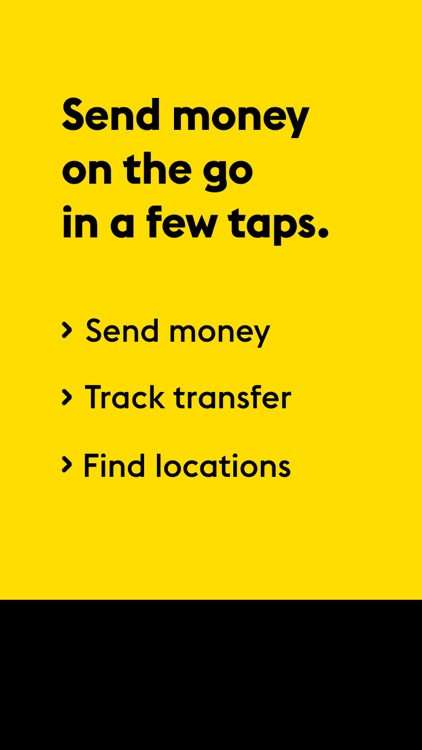 Send money on the go in a few taps.

> Send money

> Track transfer

> Find locations