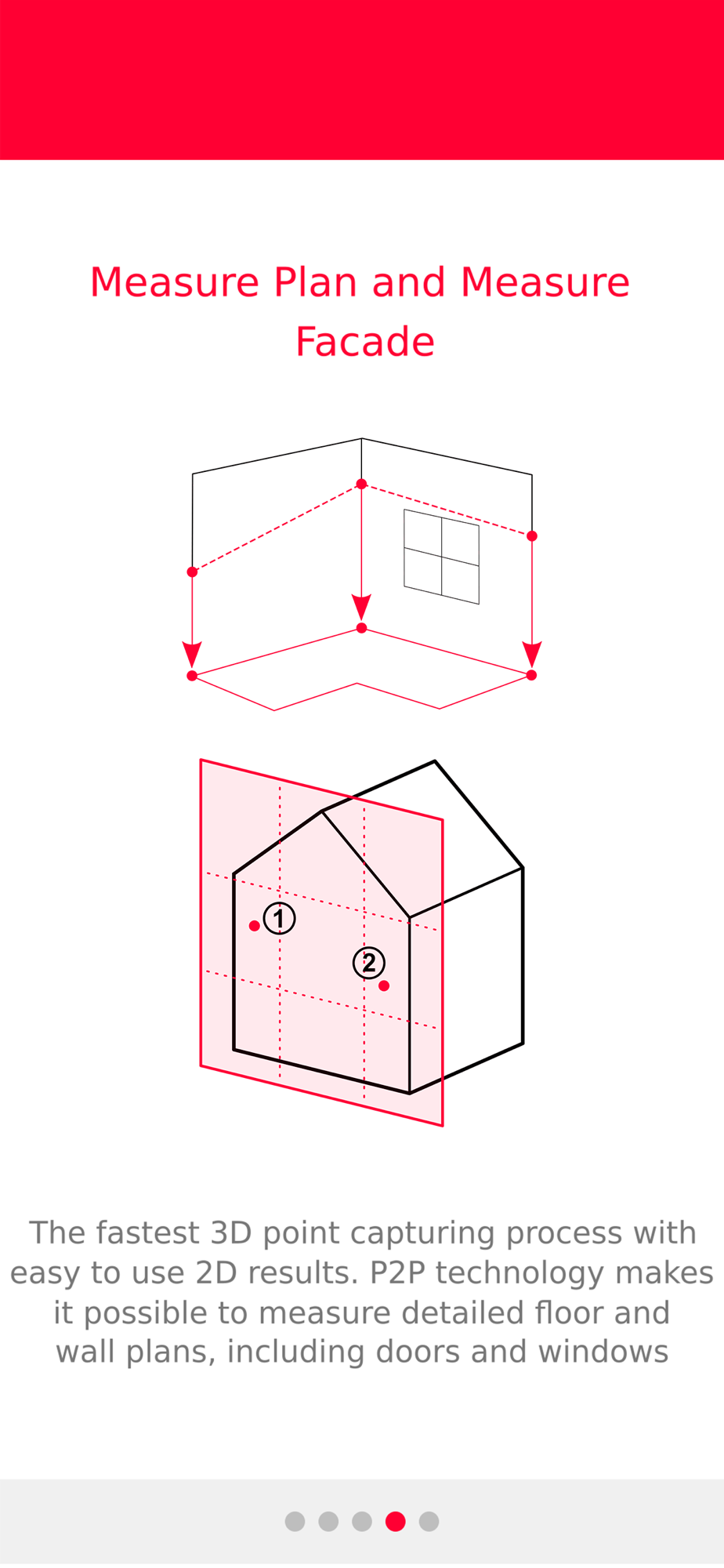 Measure Plan and Measure Facade

1

2

The fastest 3D point capturing process with easy to use 2D results. P2P technology makes it possible to measure detailed floor and wall plans, including doors and windows