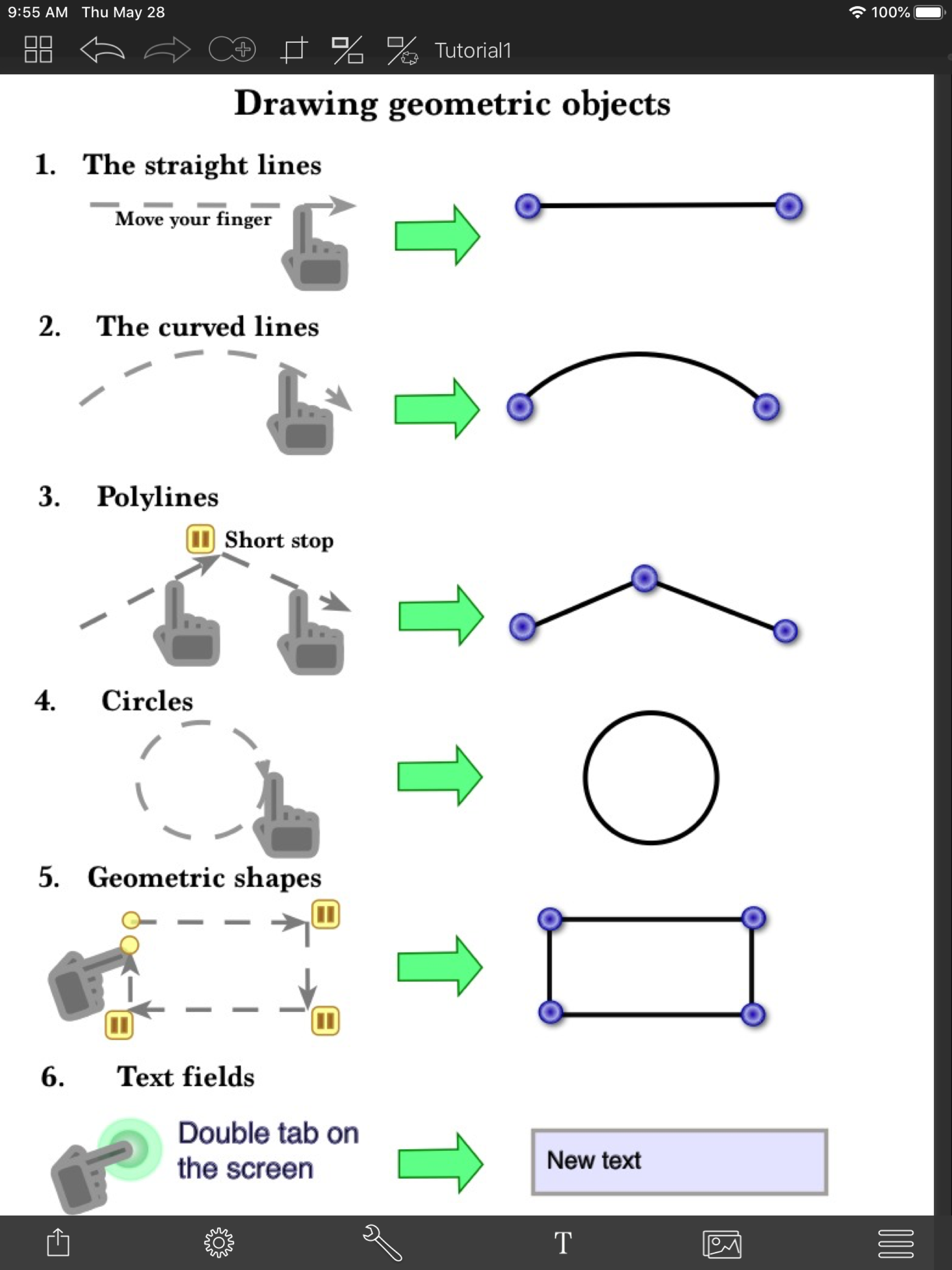 9:55 AM Thu May 28 100%

Tutorial1

Drawing geometric objects

1. The straight lines

Move your finger

2. The curved lines

3. Polylines

Short stop

4. Circles

5. Geometric shapes

6. Text fields

Double tab on the screen

New text

T