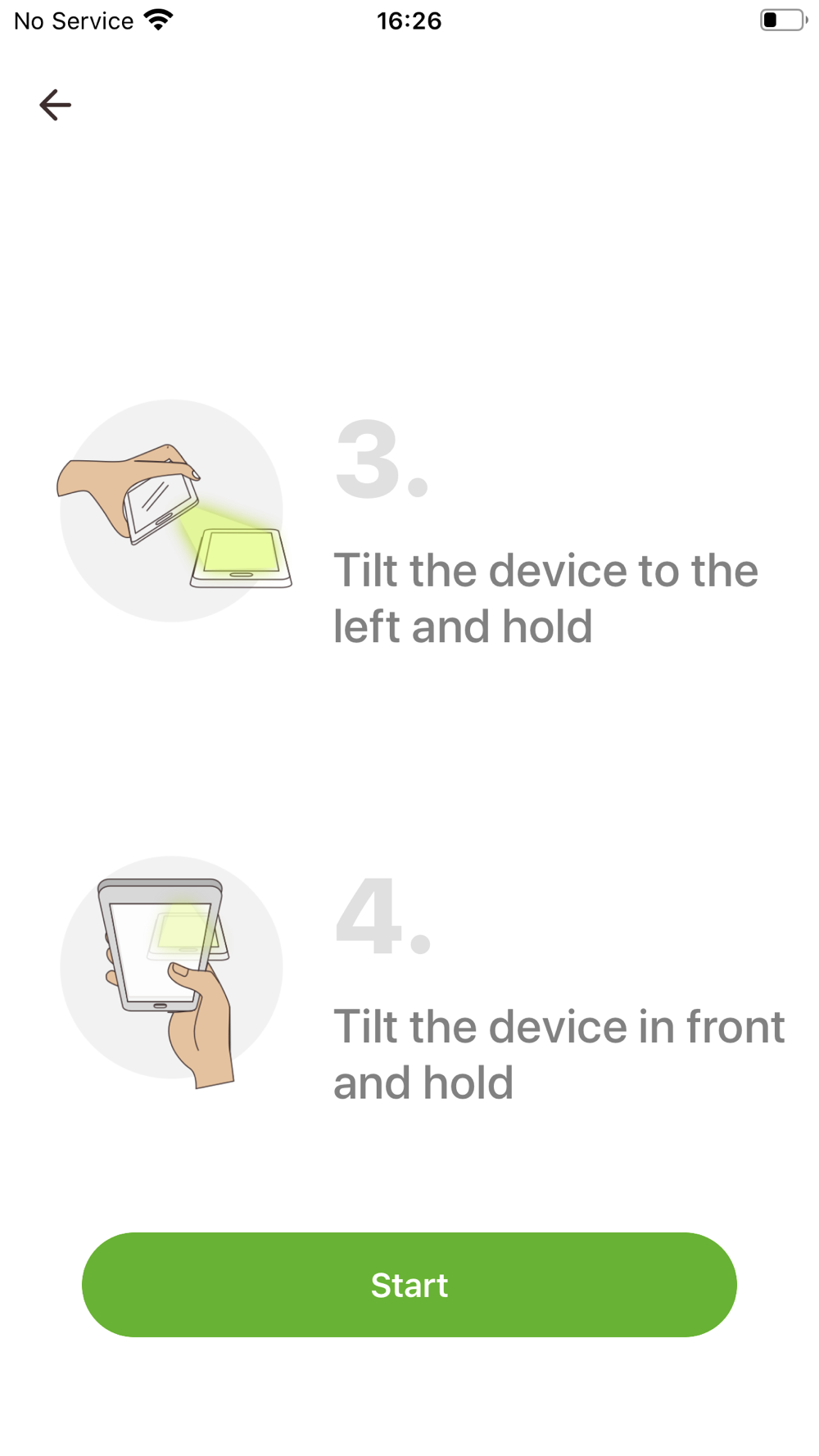 No Service 16:26

3.

Tilt the device to the left and hold

4.

Tilt the device in front and hold

Start