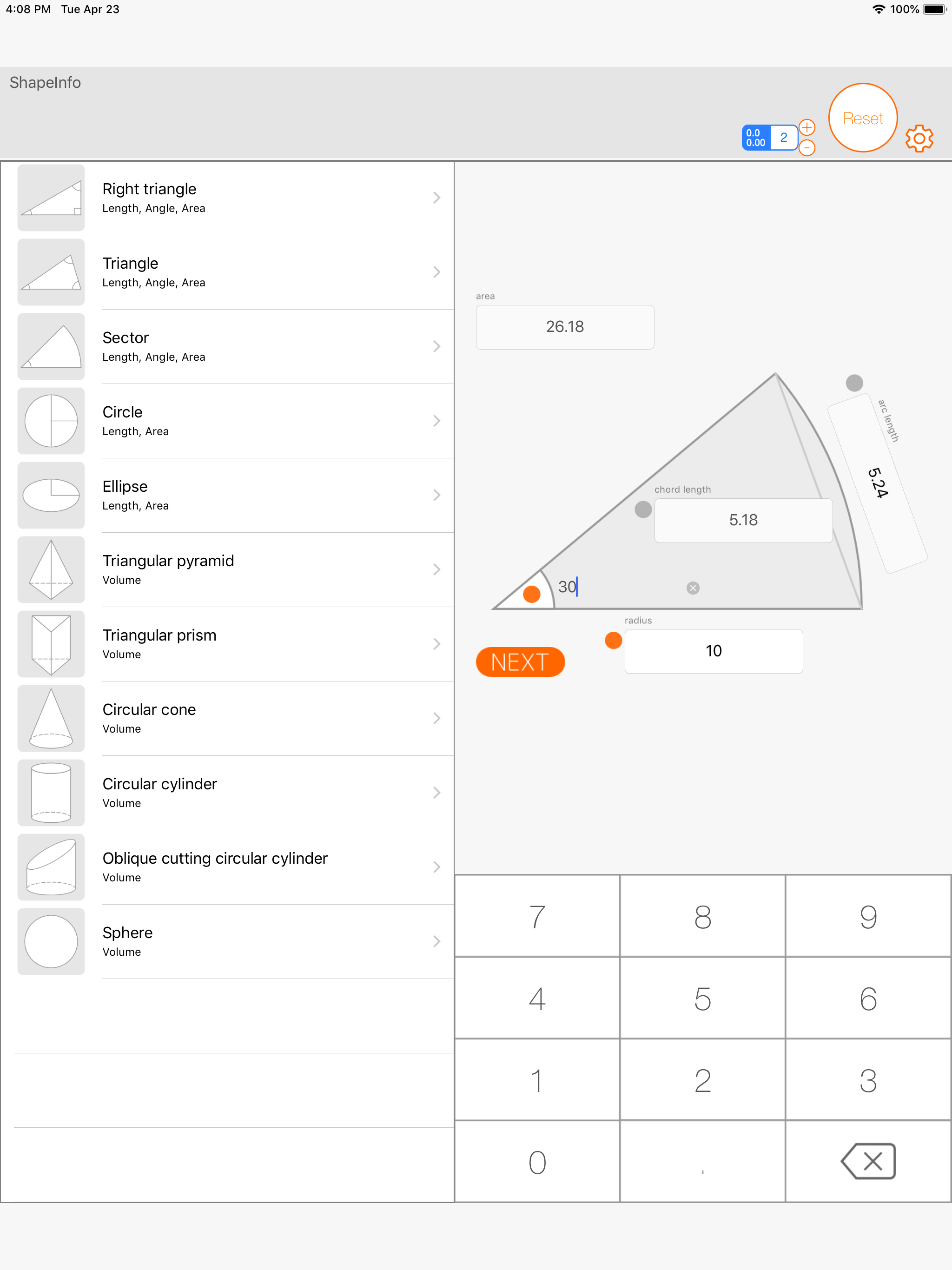 4:08 PM Tue Apr 23
100%

ShapeInfo

0.0
0.00
2
Reset

Right triangle
Length, Angle, Area

Triangle
Length, Angle, Area

Sector
Length, Angle, Area

Circle
Length, Area

Ellipse
Length, Area

Triangular pyramid
Volume

Triangular prism
Volume

Circular cone
Volume

Circular cylinder
Volume

Oblique cutting circular cylinder
Volume

Sphere
Volume

area
26.18

arc length
5.24

chord length
5.18

30

radius
10

NEXT

7
8
9
4
5
6
1
2
3
0
.