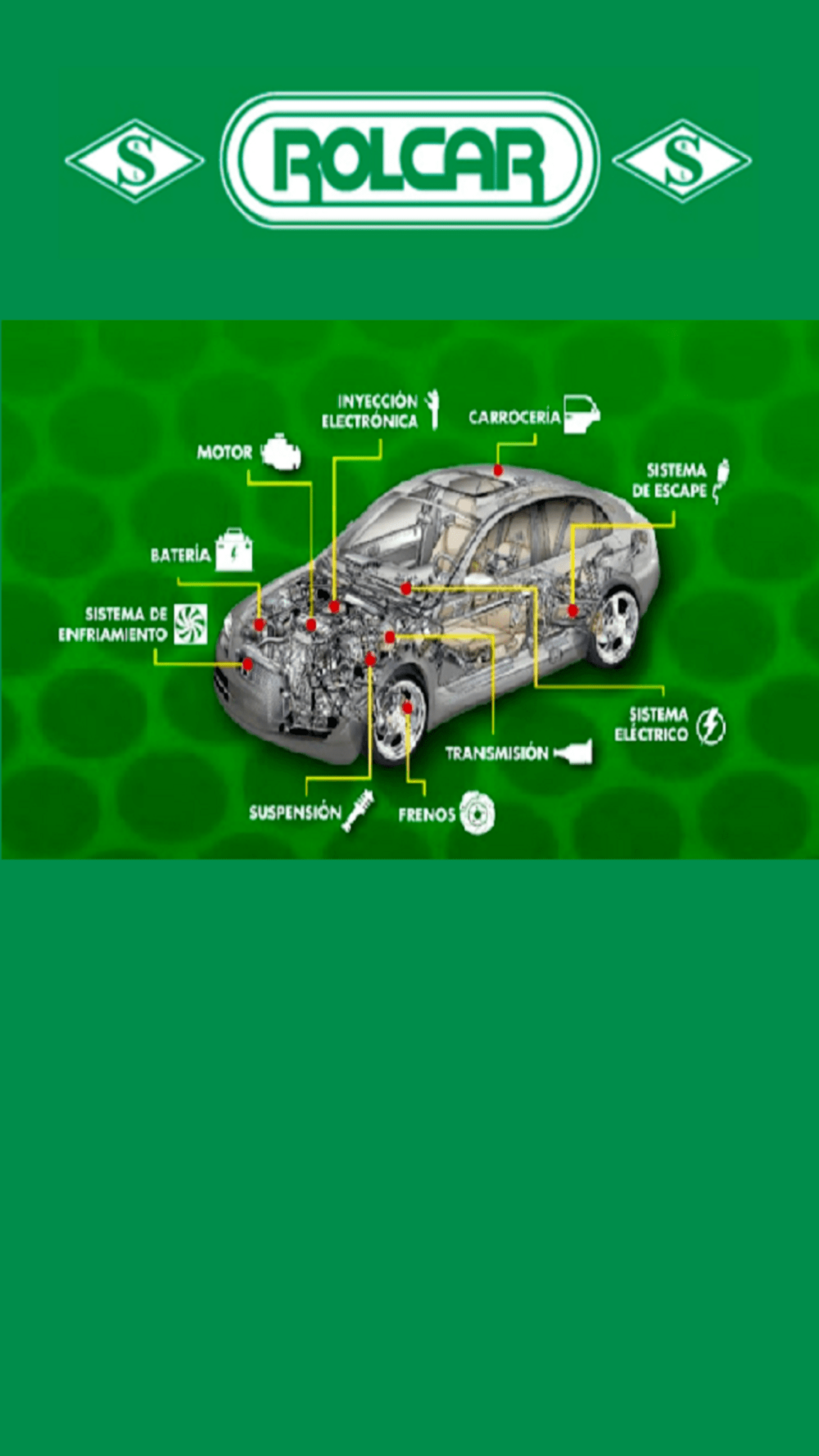 S ROLCAR S

INYECCIÓN ELECTRÓNICA

CARROCERÍA

MOTOR

SISTEMA DE ESCAPE

BATERÍA

SISTEMA DE ENFRIAMIENTO

SISTEMA ELÉCTRICO

TRANSMISIÓN

SUSPENSIÓN

FRENOS