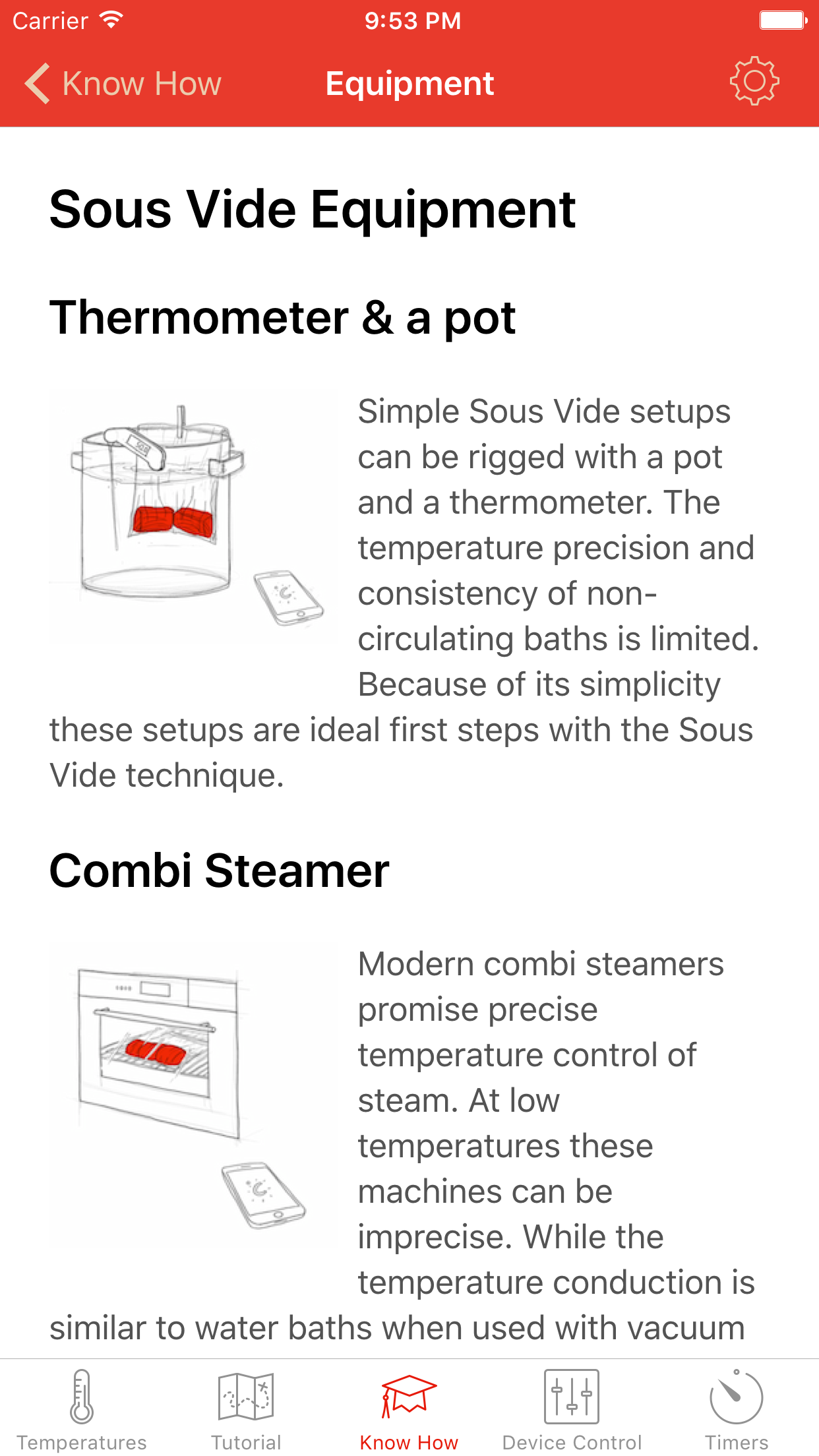 Carrier 9:53 PM

Know How Equipment

Sous Vide Equipment

Thermometer & a pot

Simple Sous Vide setups can be rigged with a pot and a thermometer. The temperature precision and consistency of non-circulating baths is limited. Because of its simplicity these setups are ideal first steps with the Sous Vide technique.

Combi Steamer

Modern combi steamers promise precise temperature control of steam. At low temperatures these machines can be imprecise. While the temperature conduction is similar to water baths when used with vacuum

Temperatures Tutorial Know How Device Control Timers