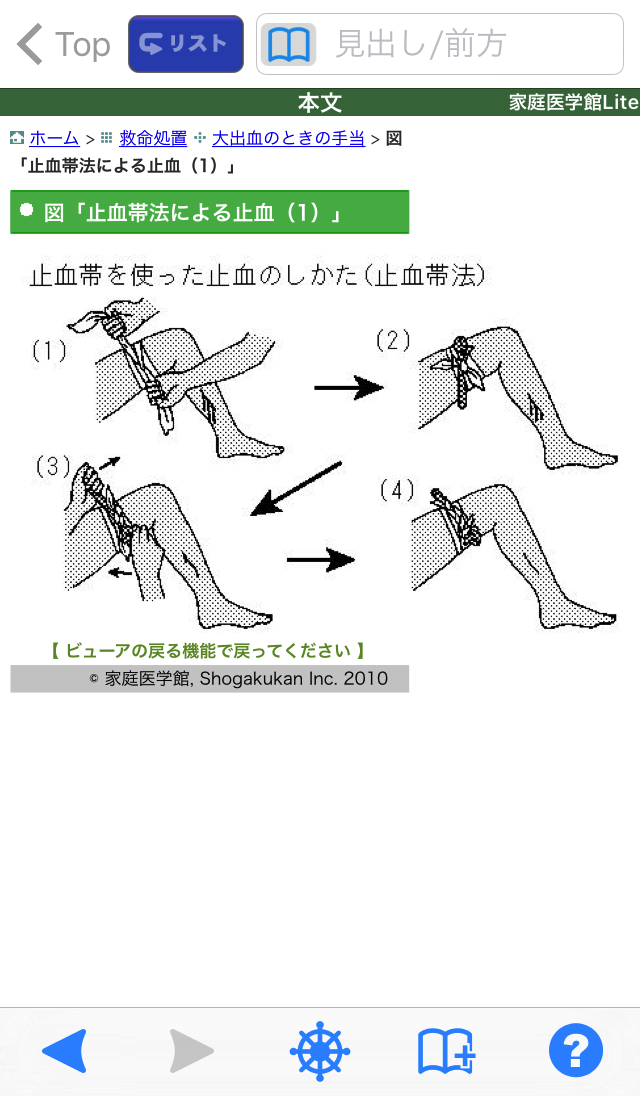 Top リスト 見出し/前方

本文 家庭医学館Lite

ホーム > 救命処置 大出血のときの手当 > 図「止血帯法による止血（1）」

図「止血帯法による止血（1）」

止血帯を使った止血のしかた（止血帯法）

(1)

(2)

(3)

(4)

【 ビューアの戻る機能で戻ってください 】

© 家庭医学館, Shogakukan Inc. 2010