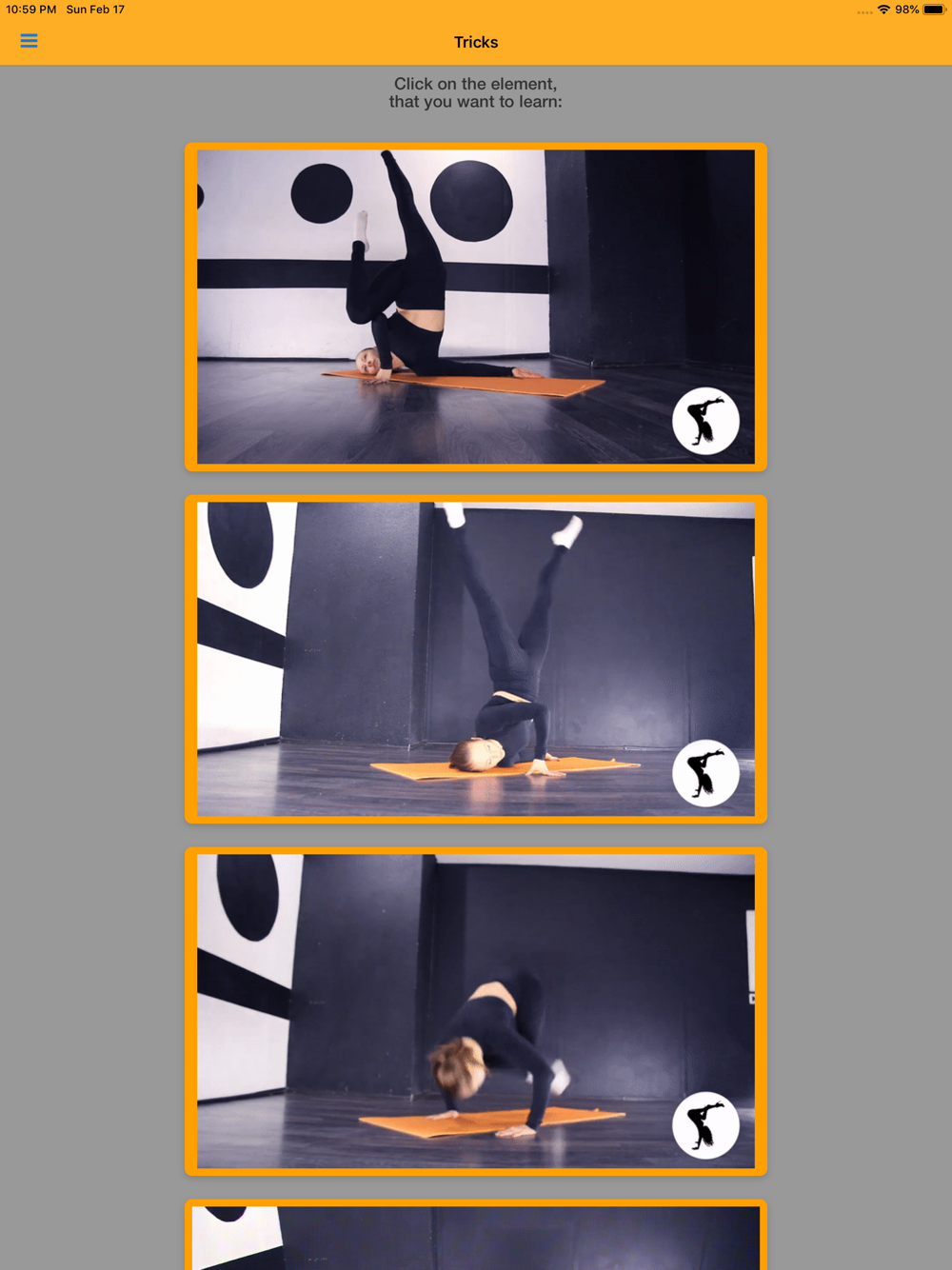 10:59 PM Sun Feb 17

98%

Tricks

Click on the element,
that you want to learn: