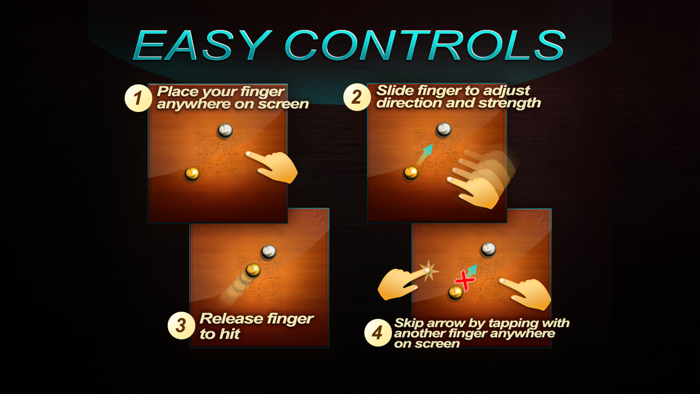 EASY CONTROLS

1 Place your finger anywhere on screen

2 Slide finger to adjust direction and strength

3 Release finger to hit

4 Skip arrow by tapping with another finger anywhere on screen