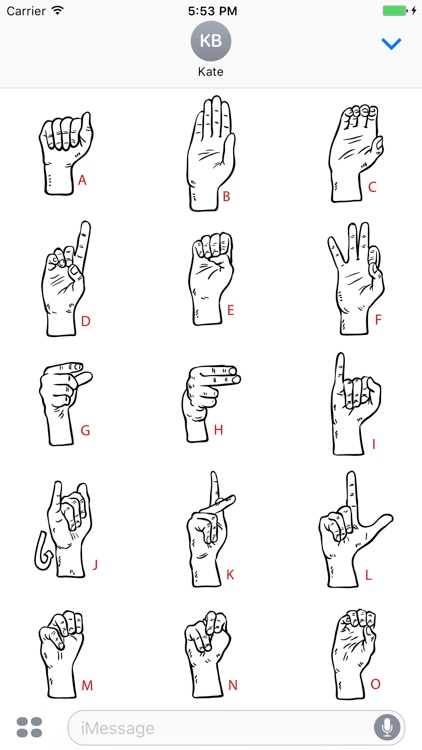 Carrier
5:53 PM
KB
Kate

A
B
C
D
E
F
G
H
I
J
K
L
M
N
O

iMessage