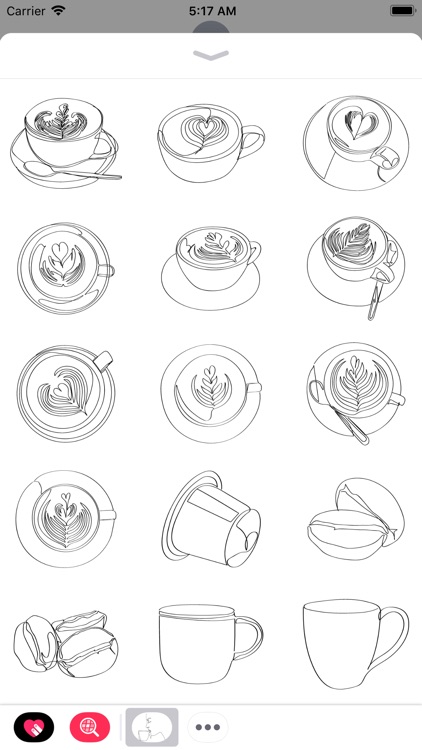 Carrier
5:17 AM