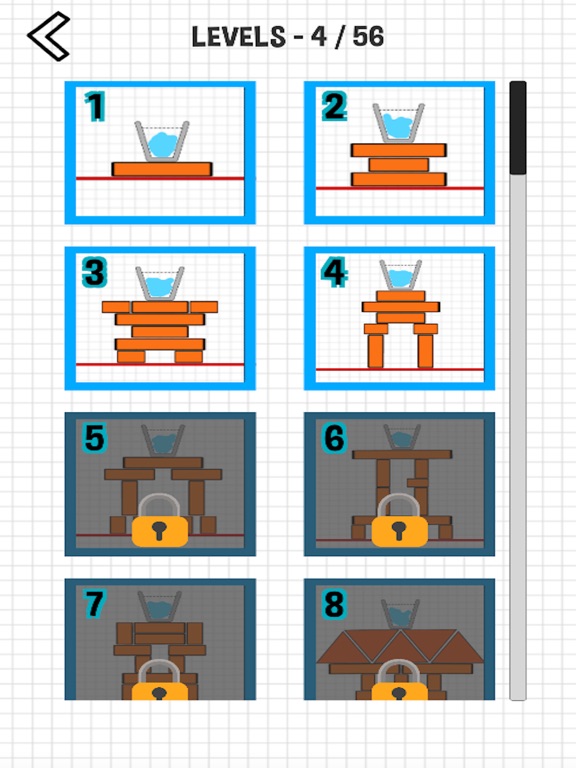 LEVELS - 4 / 56

1

2

3

4

5

6

7

8