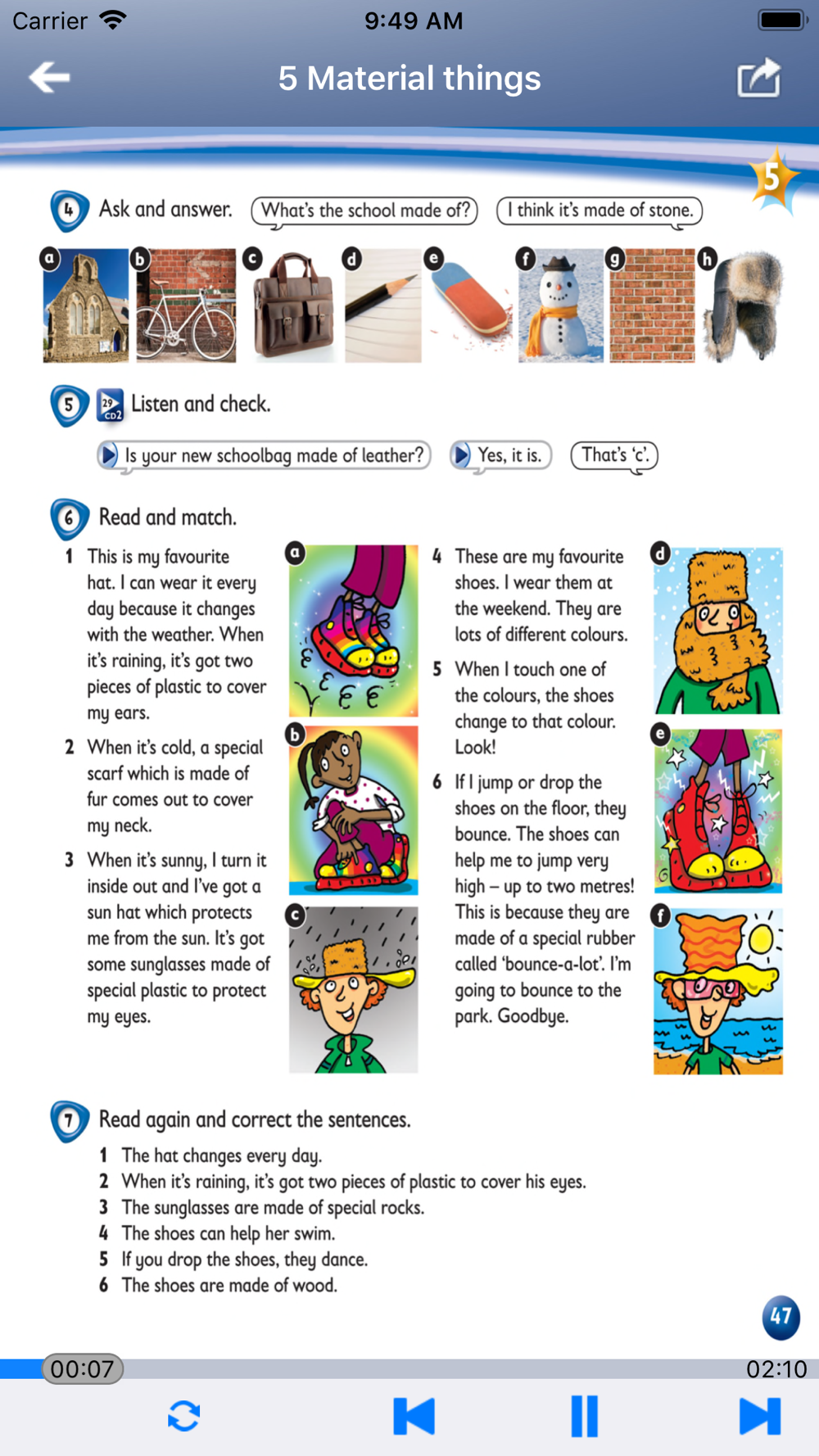 Carrier 9:49 AM

5 Material things

5

4 Ask and answer. What's the school made of? I think it's made of stone.

a b c d e f g h

5 29 CD2 Listen and check.

Is your new schoolbag made of leather? Yes, it is. That's 'c'.

6 Read and match.

1 This is my favourite hat. I can wear it every day because it changes with the weather. When it's raining, it's got two pieces of plastic to cover my ears.

2 When it's cold, a special scarf which is made of fur comes out to cover my neck.

3 When it's sunny, I turn it inside out and I've got a sun hat which protects me from the sun. It's got some sunglasses made of special plastic to protect my eyes.

a b c

4 These are my favourite shoes. I wear them at the weekend. They are lots of different colours.

5 When I touch one of the colours, the shoes change to that colour. Look!

6 If I jump or drop the shoes on the floor, they bounce. The shoes can help me to jump very high – up to two metres! This is because they are made of a special rubber called 'bounce-a-lot'. I'm going to bounce to the park. Goodbye.

d e f

7 Read again and correct the sentences.

1 The hat changes every day.
2 When it's raining, it's got two pieces of plastic to cover his eyes.
3 The sunglasses are made of special rocks.
4 The shoes can help her swim.
5 If you drop the shoes, they dance.
6 The shoes are made of wood.

47

00:07 02:10