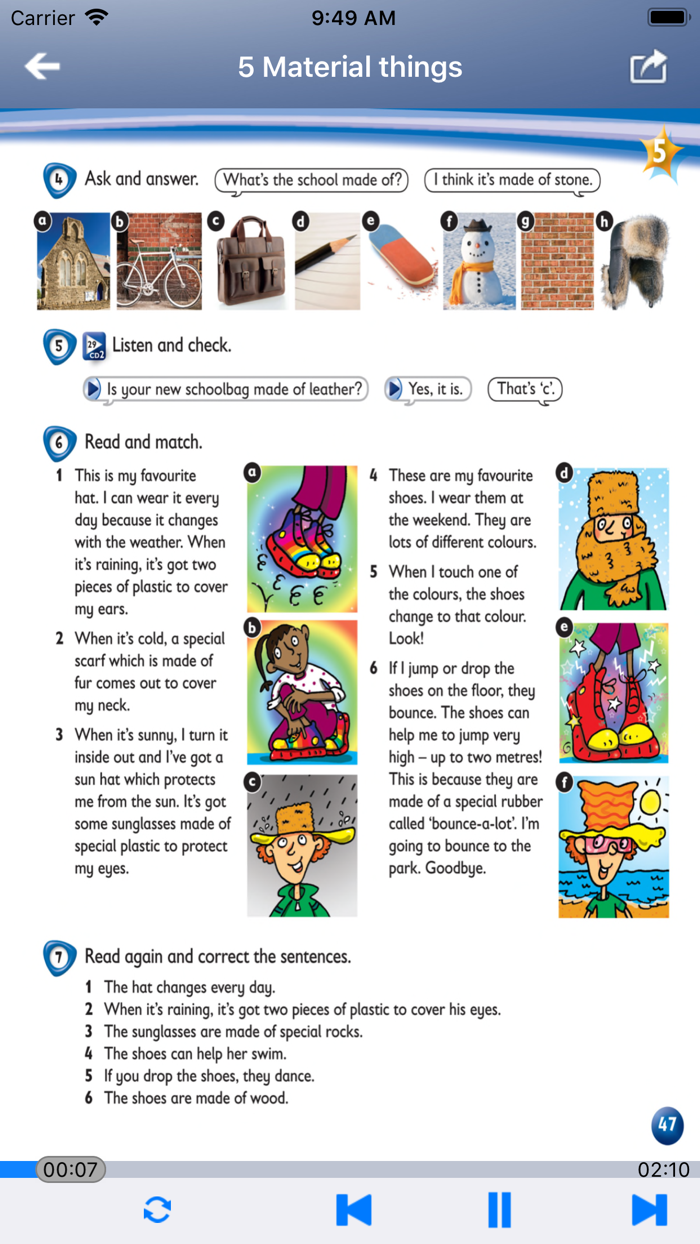 Carrier 9:49 AM

5 Material things

5

4 Ask and answer. What's the school made of? I think it's made of stone.

a b c d e f g h

5 29 CD2 Listen and check.

Is your new schoolbag made of leather? Yes, it is. That's 'c'.

6 Read and match.

1 This is my favourite hat. I can wear it every day because it changes with the weather. When it's raining, it's got two pieces of plastic to cover my ears.

2 When it's cold, a special scarf which is made of fur comes out to cover my neck.

3 When it's sunny, I turn it inside out and I've got a sun hat which protects me from the sun. It's got some sunglasses made of special plastic to protect my eyes.

a b c

4 These are my favourite shoes. I wear them at the weekend. They are lots of different colours.

5 When I touch one of the colours, the shoes change to that colour. Look!

6 If I jump or drop the shoes on the floor, they bounce. The shoes can help me to jump very high – up to two metres! This is because they are made of a special rubber called 'bounce-a-lot'. I'm going to bounce to the park. Goodbye.

d e f

7 Read again and correct the sentences.

1 The hat changes every day.
2 When it's raining, it's got two pieces of plastic to cover his eyes.
3 The sunglasses are made of special rocks.
4 The shoes can help her swim.
5 If you drop the shoes, they dance.
6 The shoes are made of wood.

47

00:07 02:10