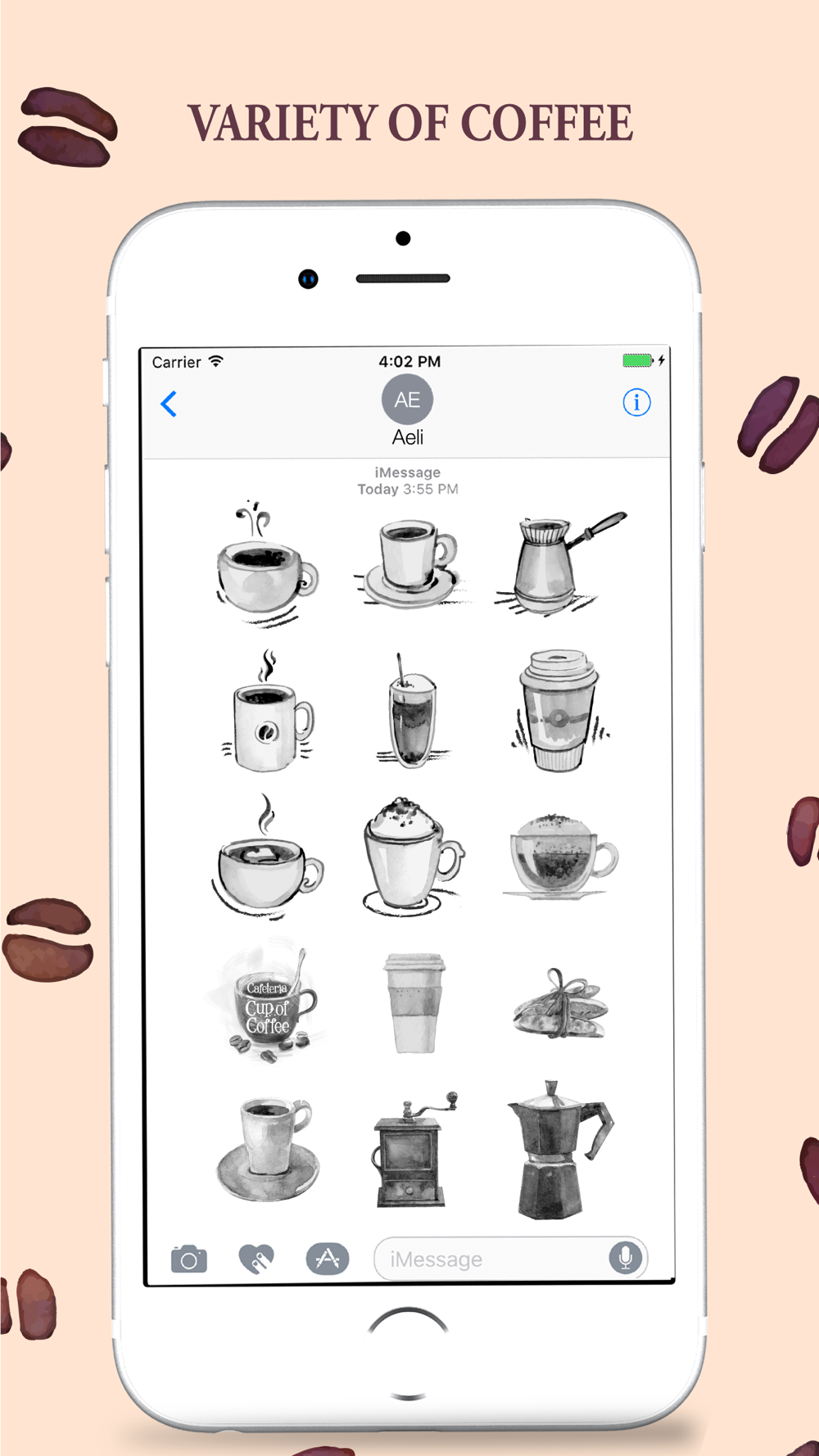 VARIETY OF COFFEE

Carrier 4:02 PM

AE
Aeli

iMessage
Today 3:55 PM

Cafeteria
Cup of Coffee

iMessage