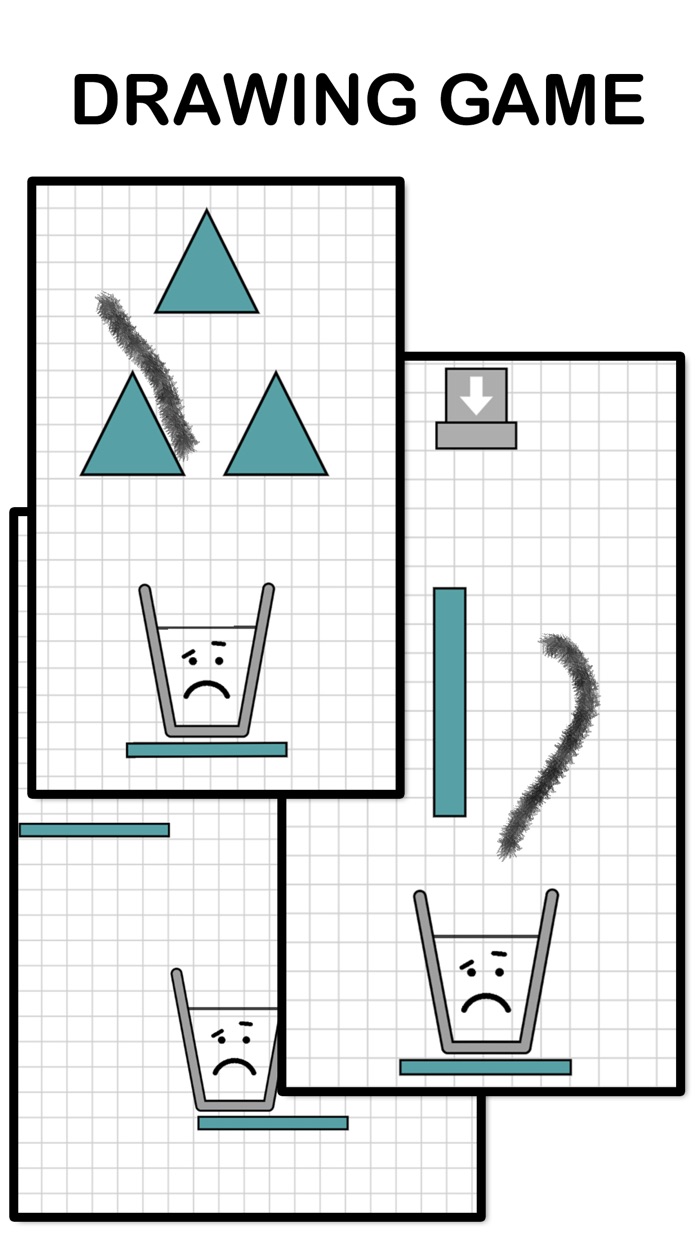 DRAWING GAME