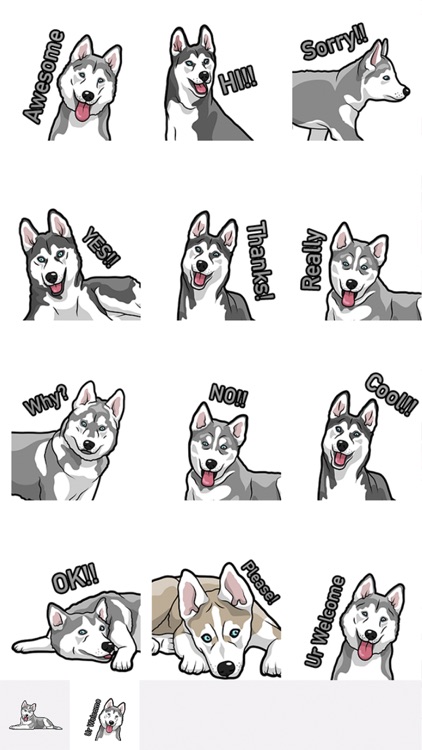 Awesome

HI!!

Sorry!!

YES!!

Thanks!

Really

Why?

NO!!

Cool!!

OK!!

Please!

Ur Welcome

Ur Welcome