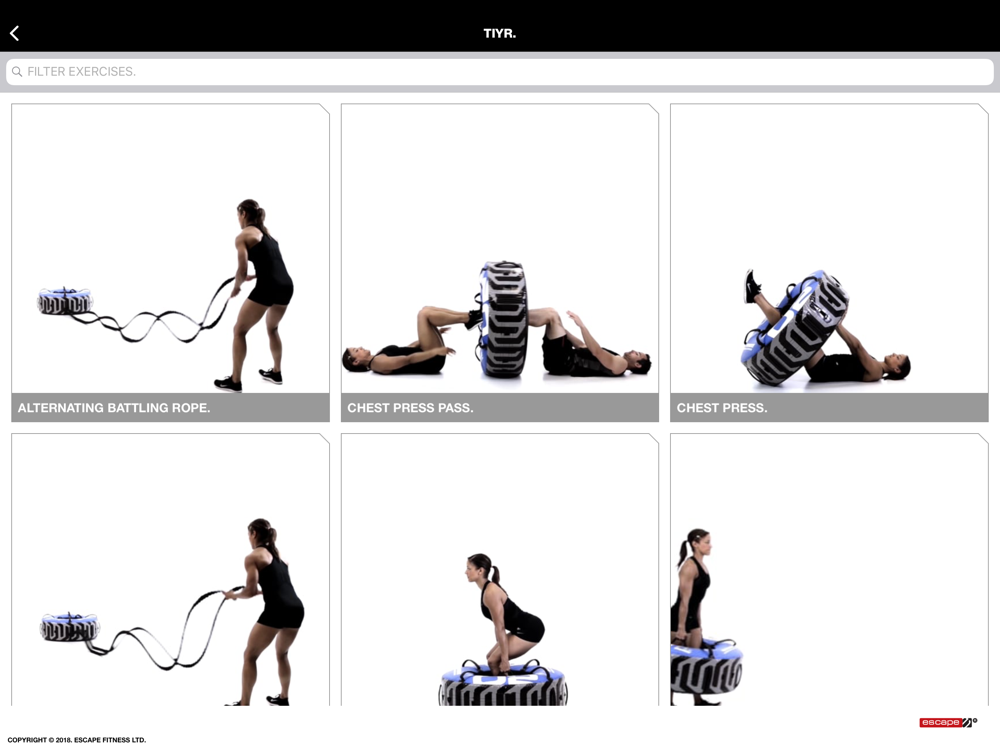 TIYR.

FILTER EXERCISES.

ALTERNATING BATTLING ROPE.

CHEST PRESS PASS.

CHEST PRESS.

COPYRIGHT © 2018. ESCAPE FITNESS LTD.

escape