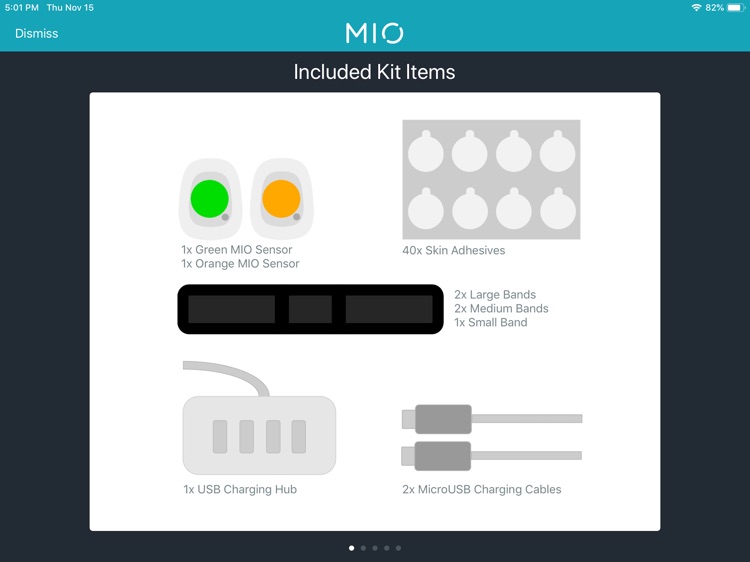 5:01 PM Thu Nov 15

82%

Dismiss

MIO

Included Kit Items

1x Green MIO Sensor
1x Orange MIO Sensor

40x Skin Adhesives

2x Large Bands
2x Medium Bands
1x Small Band

1x USB Charging Hub

2x MicroUSB Charging Cables