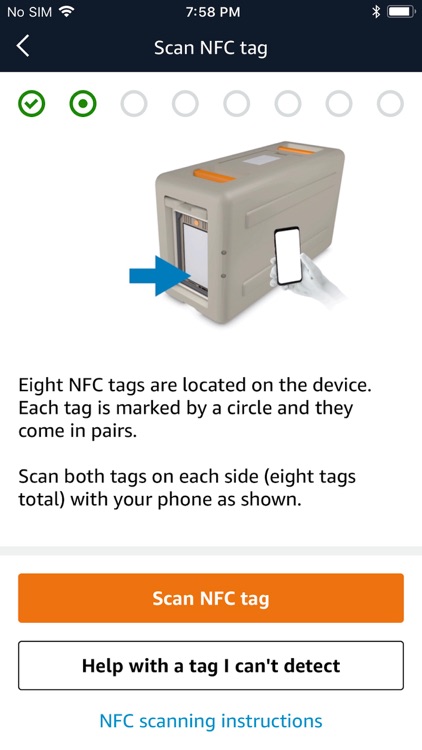 No SIM 7:58 PM

Scan NFC tag

Eight NFC tags are located on the device. Each tag is marked by a circle and they come in pairs.

Scan both tags on each side (eight tags total) with your phone as shown.

Scan NFC tag

Help with a tag I can't detect

NFC scanning instructions