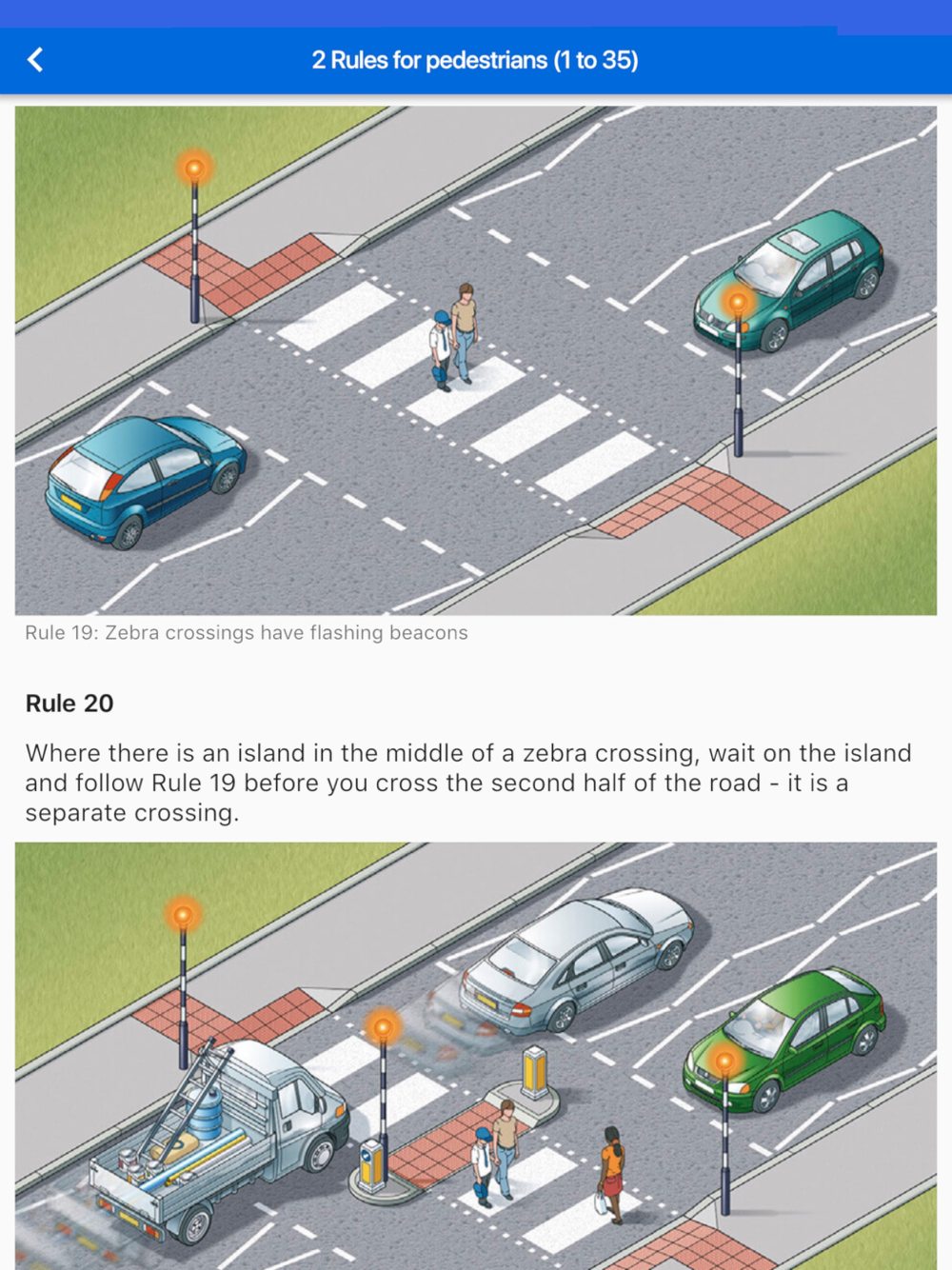 2 Rules for pedestrians (1 to 35)

Rule 19: Zebra crossings have flashing beacons

Rule 20

Where there is an island in the middle of a zebra crossing, wait on the island and follow Rule 19 before you cross the second half of the road - it is a separate crossing.