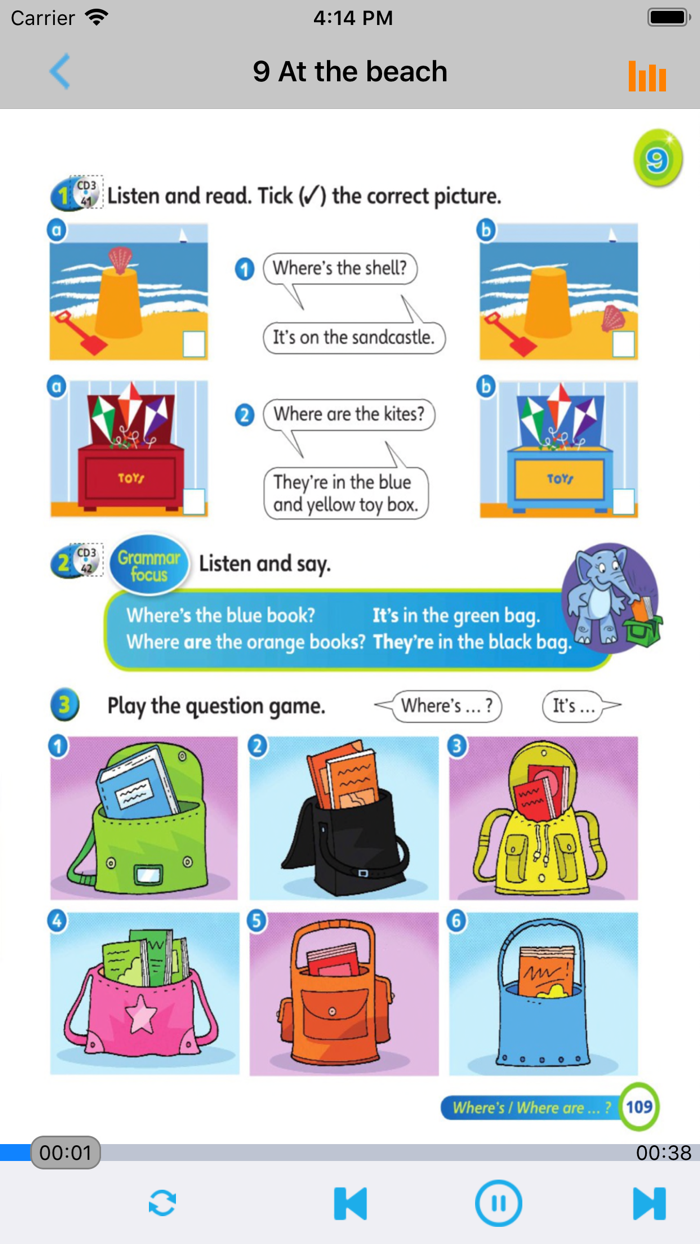 Carrier 4:14 PM

9 At the beach

9

1 CD3 41 Listen and read. Tick (✓) the correct picture.

a

1 Where's the shell?

It's on the sandcastle.

b

a

TOYS

2 Where are the kites?

They're in the blue and yellow toy box.

b

TOYS

2 CD3 42 Grammar focus Listen and say.

Where's the blue book? It's in the green bag.
Where are the orange books? They're in the black bag.

3 Play the question game. Where's ... ? It's ...

1 2 3 4 5 6

Where's / Where are ... ? 109

00:01 00:38