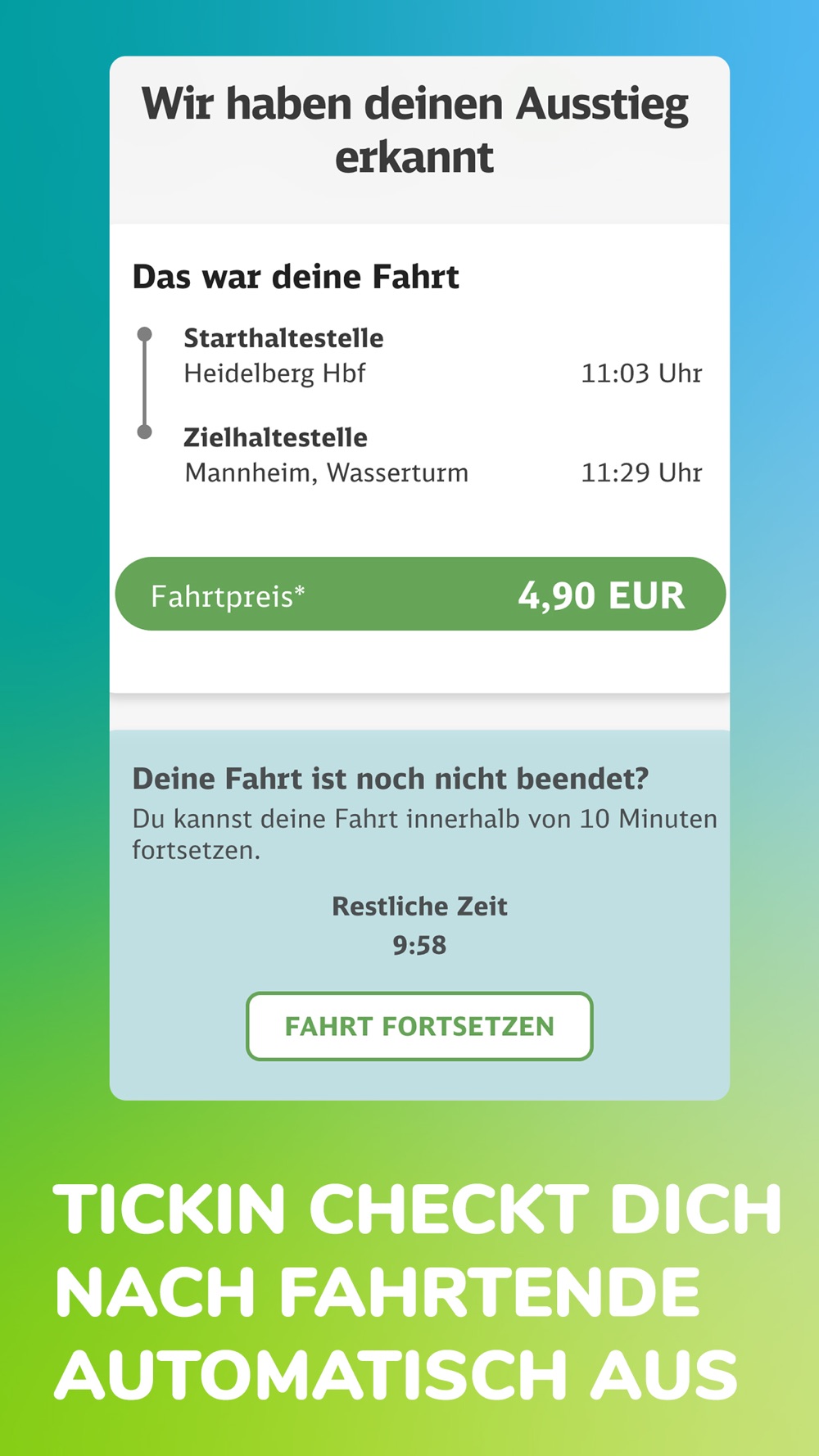 Wir haben deinen Ausstieg erkannt

Das war deine Fahrt

Starthaltestelle
Heidelberg Hbf 11:03 Uhr

Zielhaltestelle
Mannheim, Wasserturm 11:29 Uhr

Fahrtpreis* 4,90 EUR

Deine Fahrt ist noch nicht beendet?
Du kannst deine Fahrt innerhalb von 10 Minuten fortsetzen.

Restliche Zeit
9:58

FAHRT FORTSETZEN

TICKIN CHECKT DICH NACH FAHRTENDE AUTOMATISCH AUS