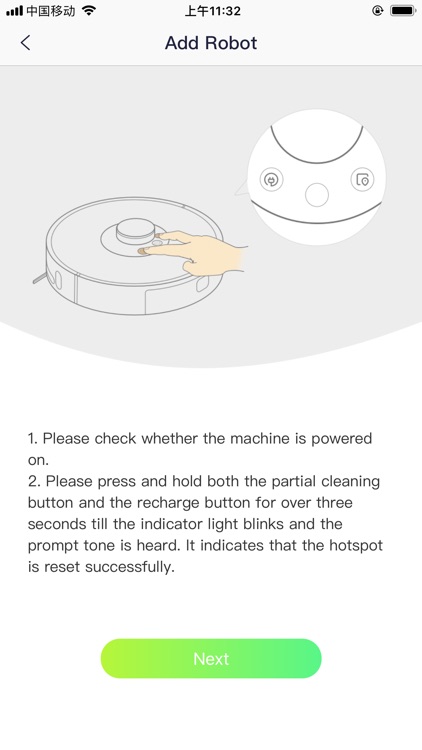 中国移动 上午11:32

Add Robot

1. Please check whether the machine is powered on.
2. Please press and hold both the partial cleaning button and the recharge button for over three seconds till the indicator light blinks and the prompt tone is heard. It indicates that the hotspot is reset successfully.

Next