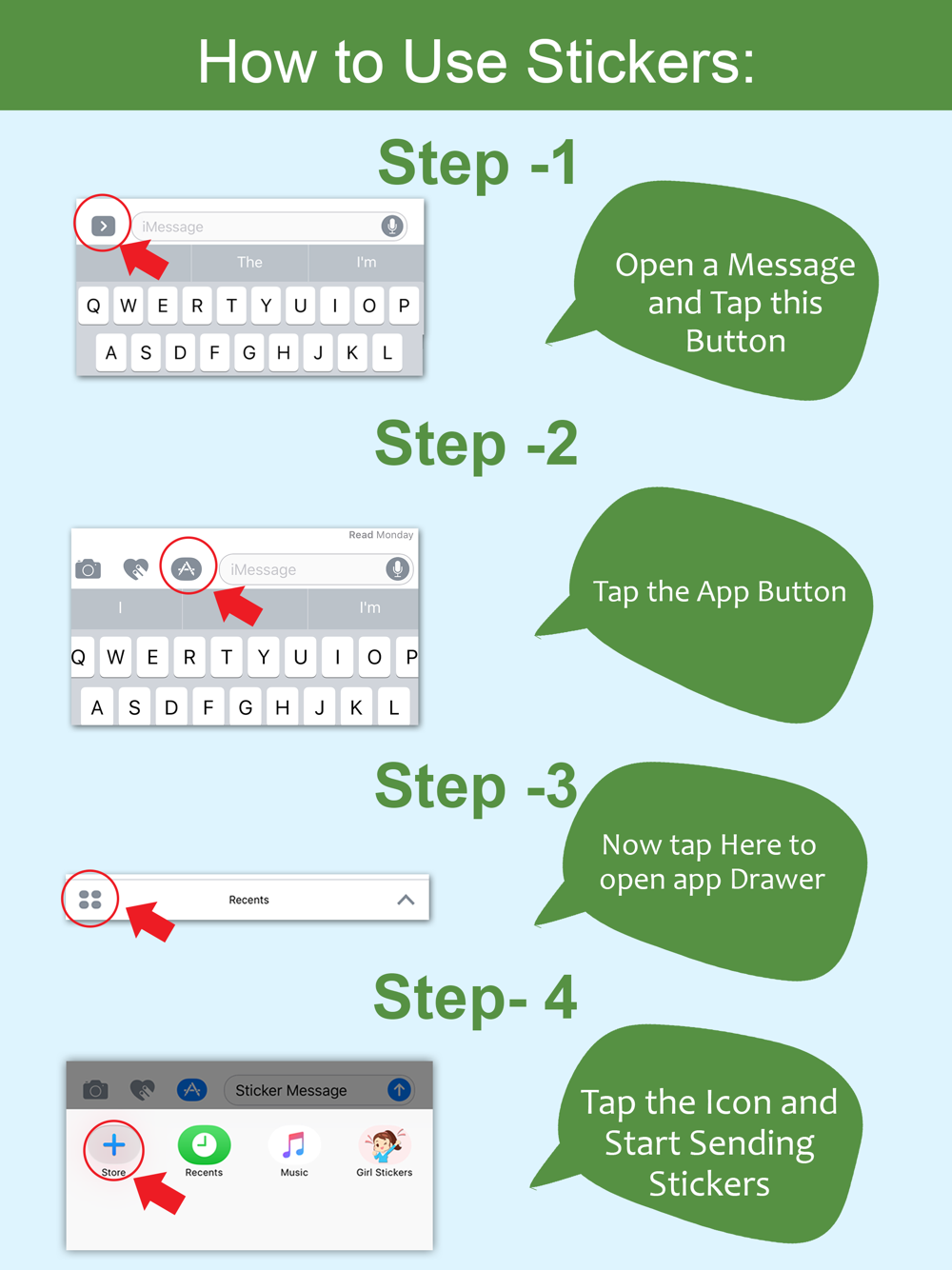 How to Use Stickers:

Step -1

iMessage

The I'm

Q W E R T Y U I O P

A S D F G H J K L

Open a Message and Tap this Button

Step -2

Read Monday

iMessage

I I'm

Q W E R T Y U I O P

A S D F G H J K L

Tap the App Button

Step -3

Recents

Now tap Here to open app Drawer

Step- 4

Sticker Message

Store Recents Music Girl Stickers

Tap the Icon and Start Sending Stickers