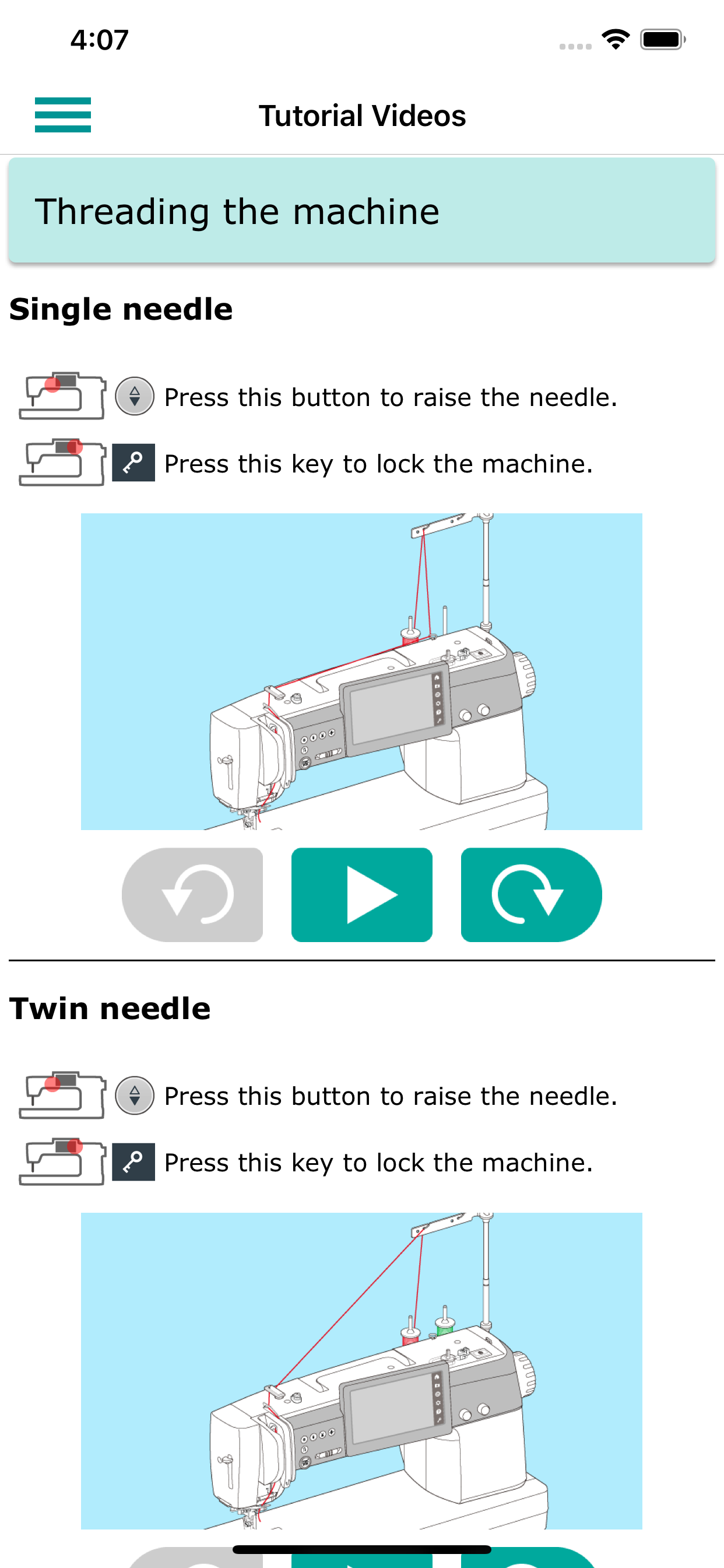 4:07

Tutorial Videos

Threading the machine

Single needle

Press this button to raise the needle.

Press this key to lock the machine.

Twin needle

Press this button to raise the needle.

Press this key to lock the machine.