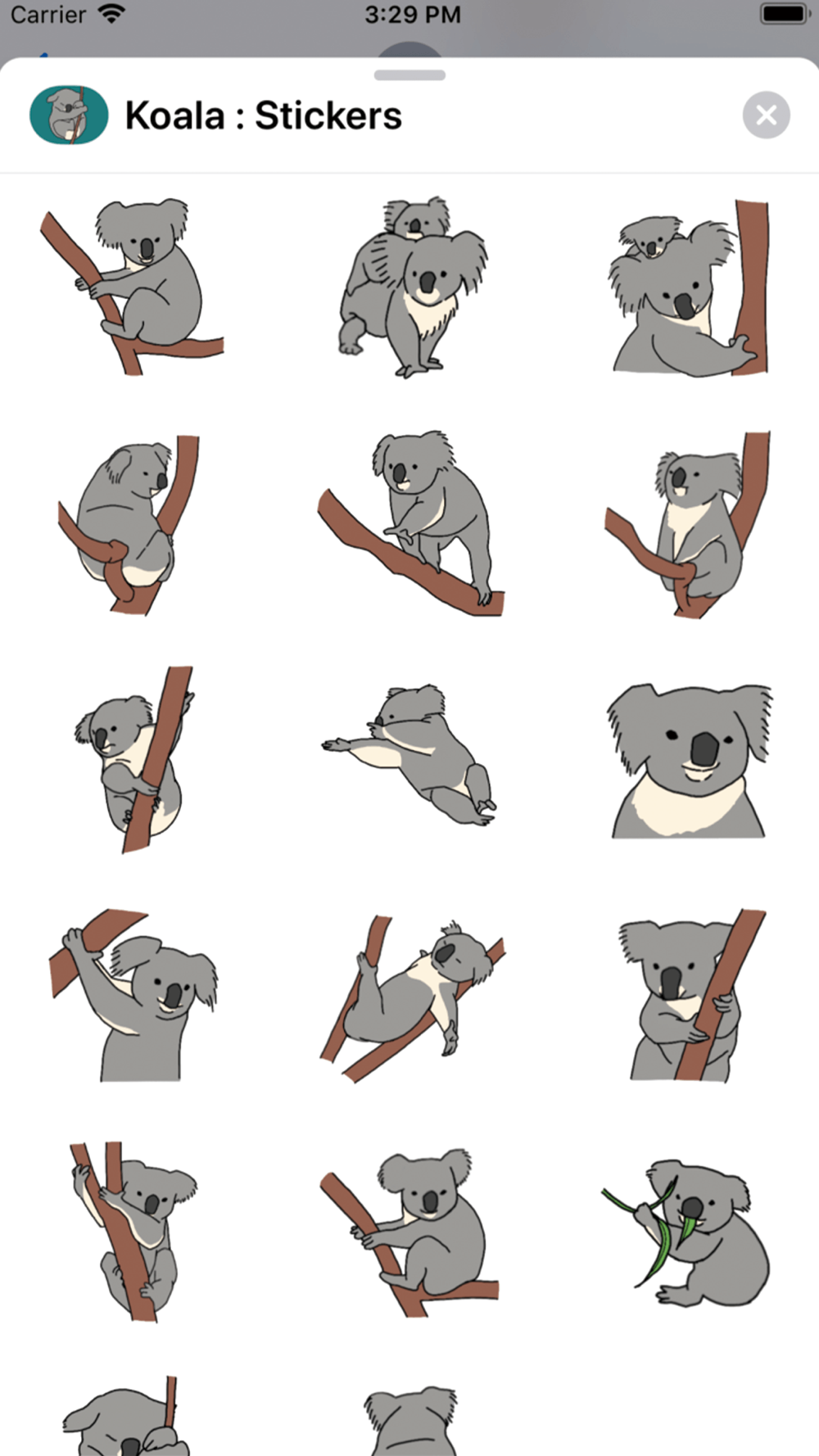 Carrier 3:29 PM

Koala : Stickers