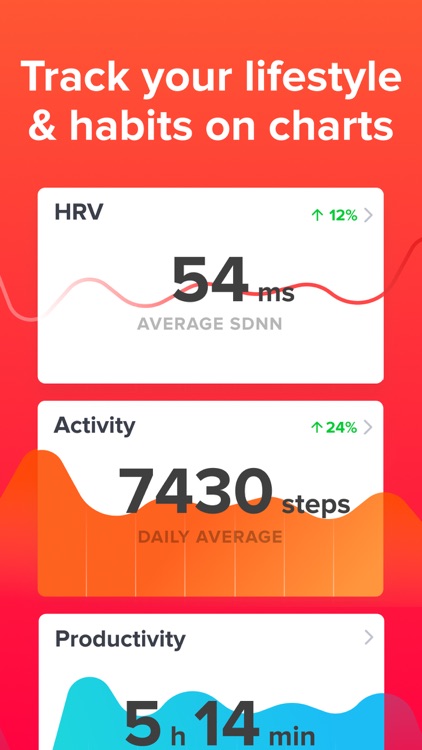 Track your lifestyle & habits on charts

HRV
↑ 12% >
54 ms
AVERAGE SDNN

Activity
↑ 24% >
7430 steps
DAILY AVERAGE

Productivity
>
5 h 14 min