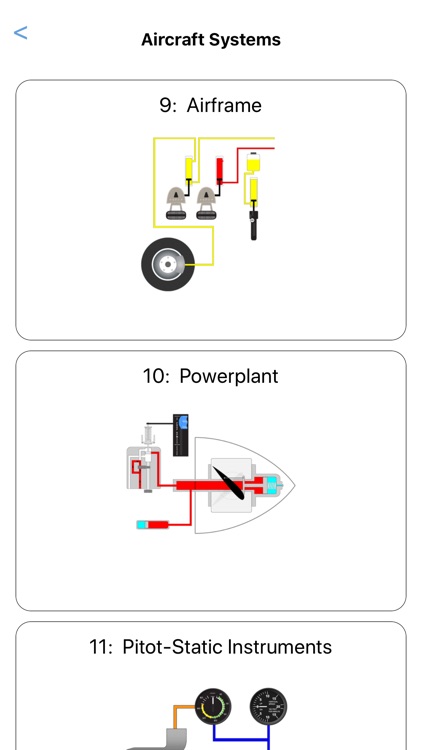 <

Aircraft Systems

9: Airframe

10: Powerplant

11: Pitot-Static Instruments