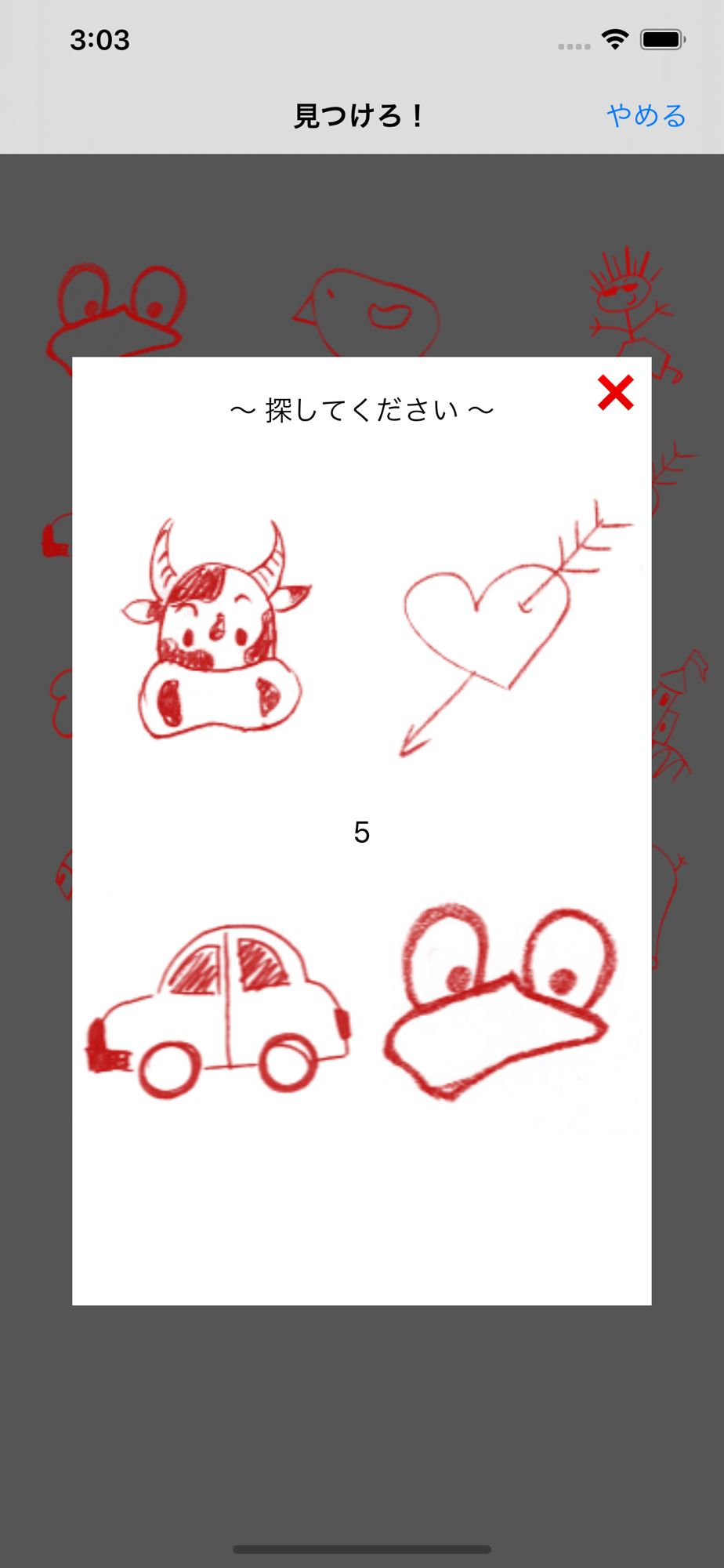 3:03

見つけろ！

やめる

〜 探してください 〜

5