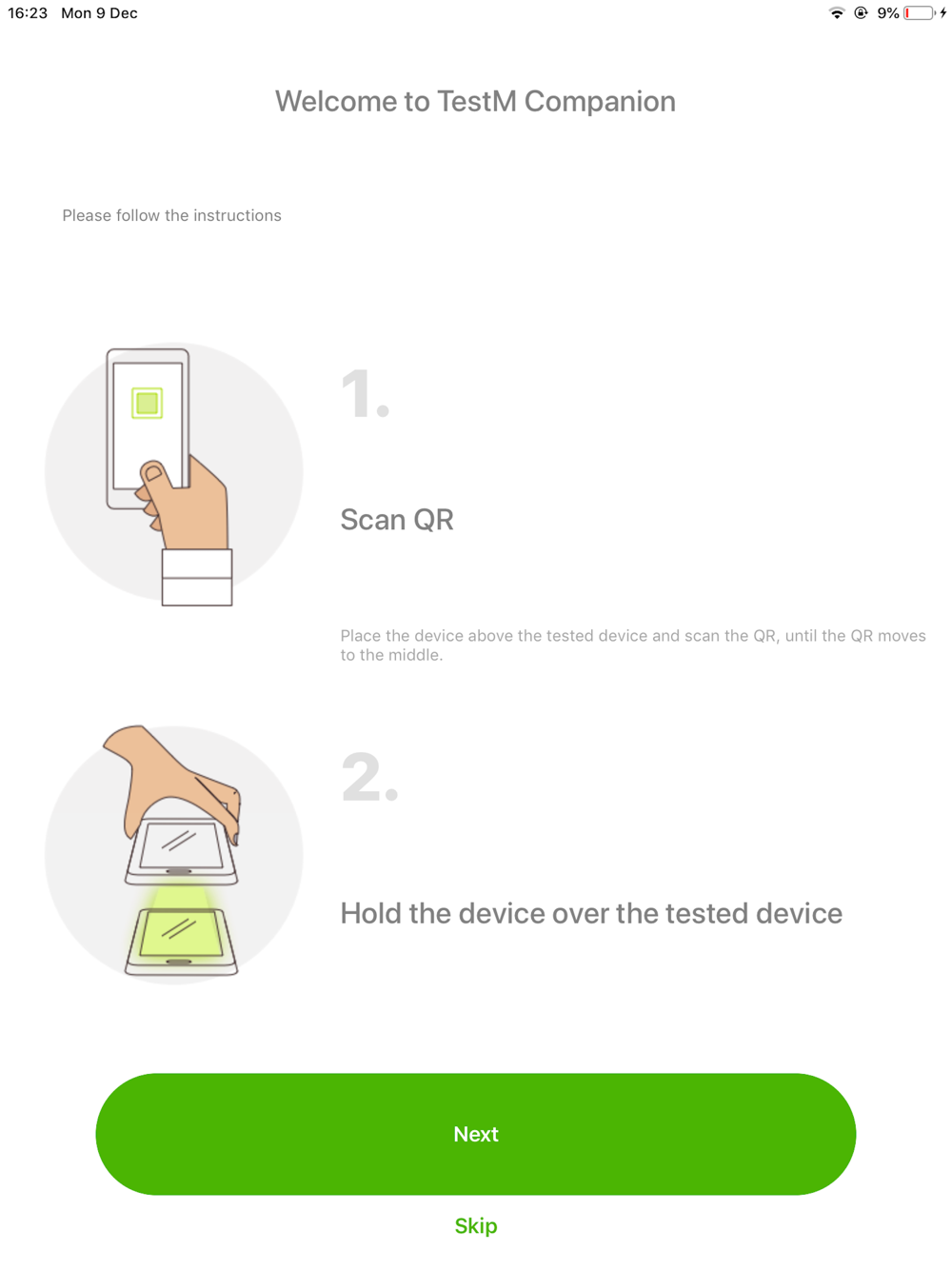 16:23 Mon 9 Dec

9%

Welcome to TestM Companion

Please follow the instructions

1.

Scan QR

Place the device above the tested device and scan the QR, until the QR moves to the middle.

2.

Hold the device over the tested device

Next

Skip