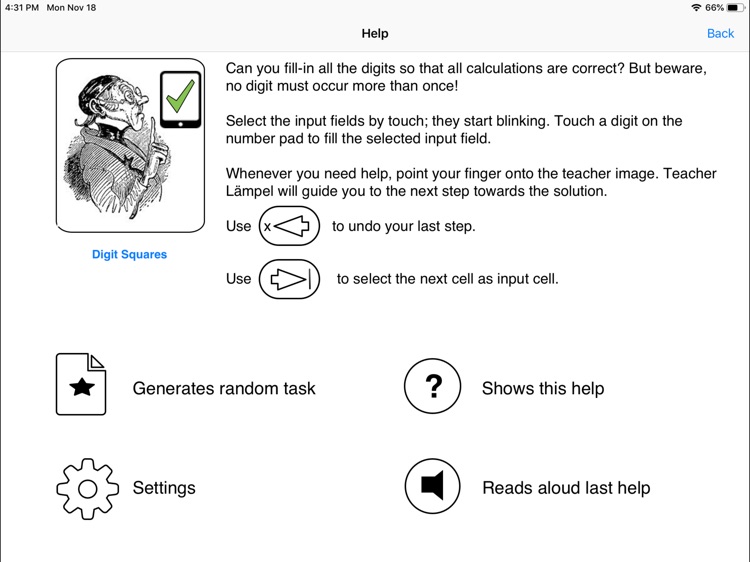 4:31 PM Mon Nov 18

66%

Help

Back

Digit Squares

Can you fill-in all the digits so that all calculations are correct? But beware, no digit must occur more than once!

Select the input fields by touch; they start blinking. Touch a digit on the number pad to fill the selected input field.

Whenever you need help, point your finger onto the teacher image. Teacher Lämpel will guide you to the next step towards the solution.

Use x to undo your last step.

Use to select the next cell as input cell.

Generates random task

?

Shows this help

Settings

Reads aloud last help