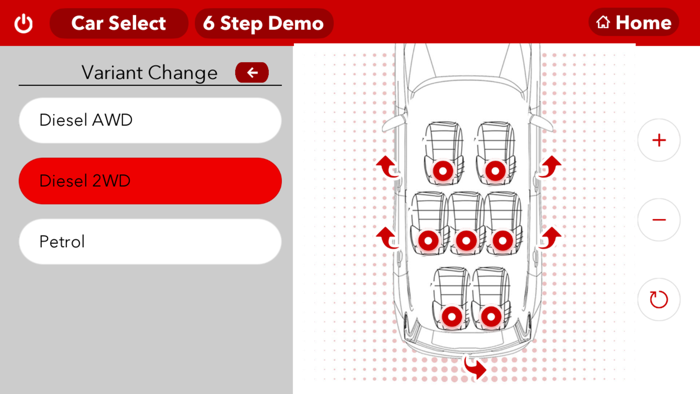 Car Select
6 Step Demo
Home

Variant Change

Diesel AWD

Diesel 2WD

Petrol

+

−