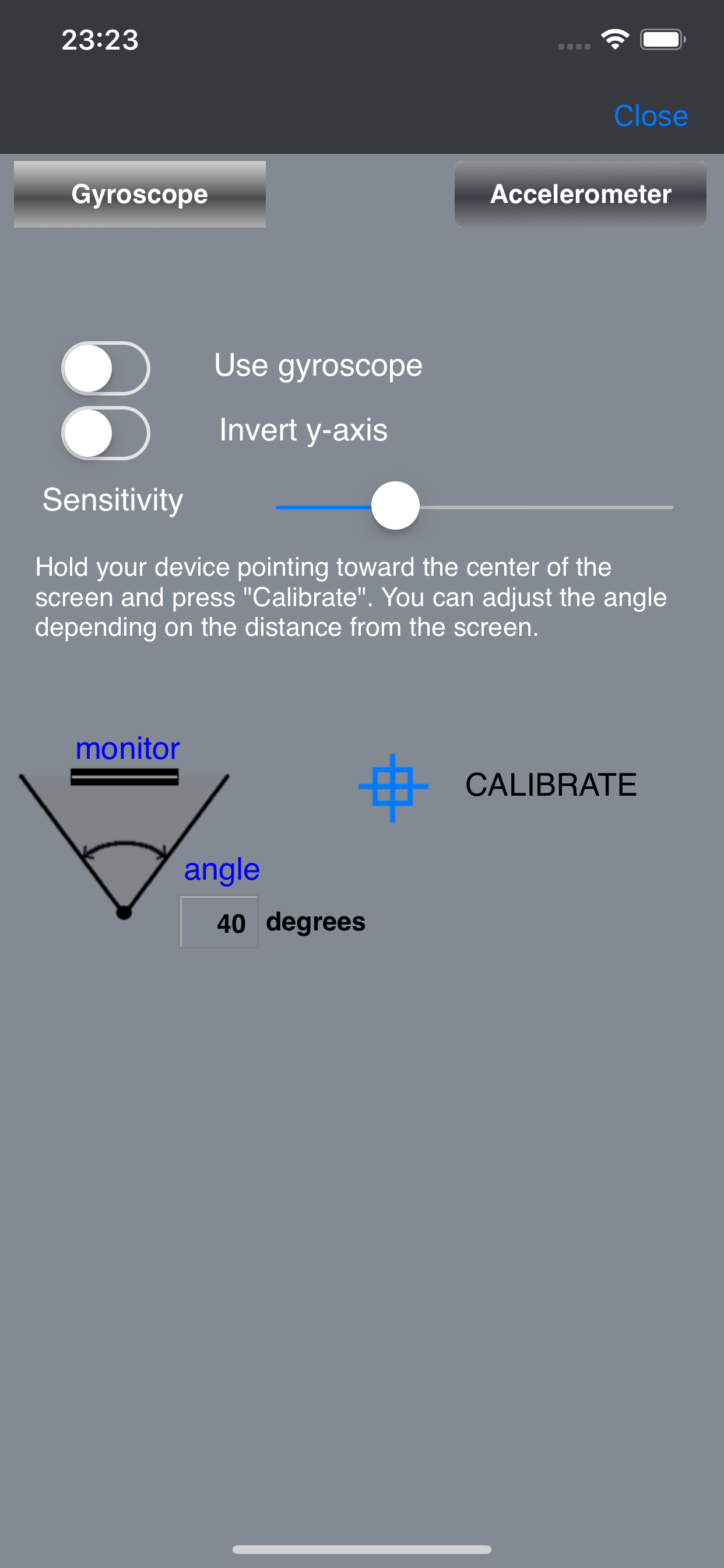 23:23

Close

Gyroscope

Accelerometer

Use gyroscope

Invert y-axis

Sensitivity

Hold your device pointing toward the center of the screen and press "Calibrate". You can adjust the angle depending on the distance from the screen.

monitor

CALIBRATE

angle

40 degrees