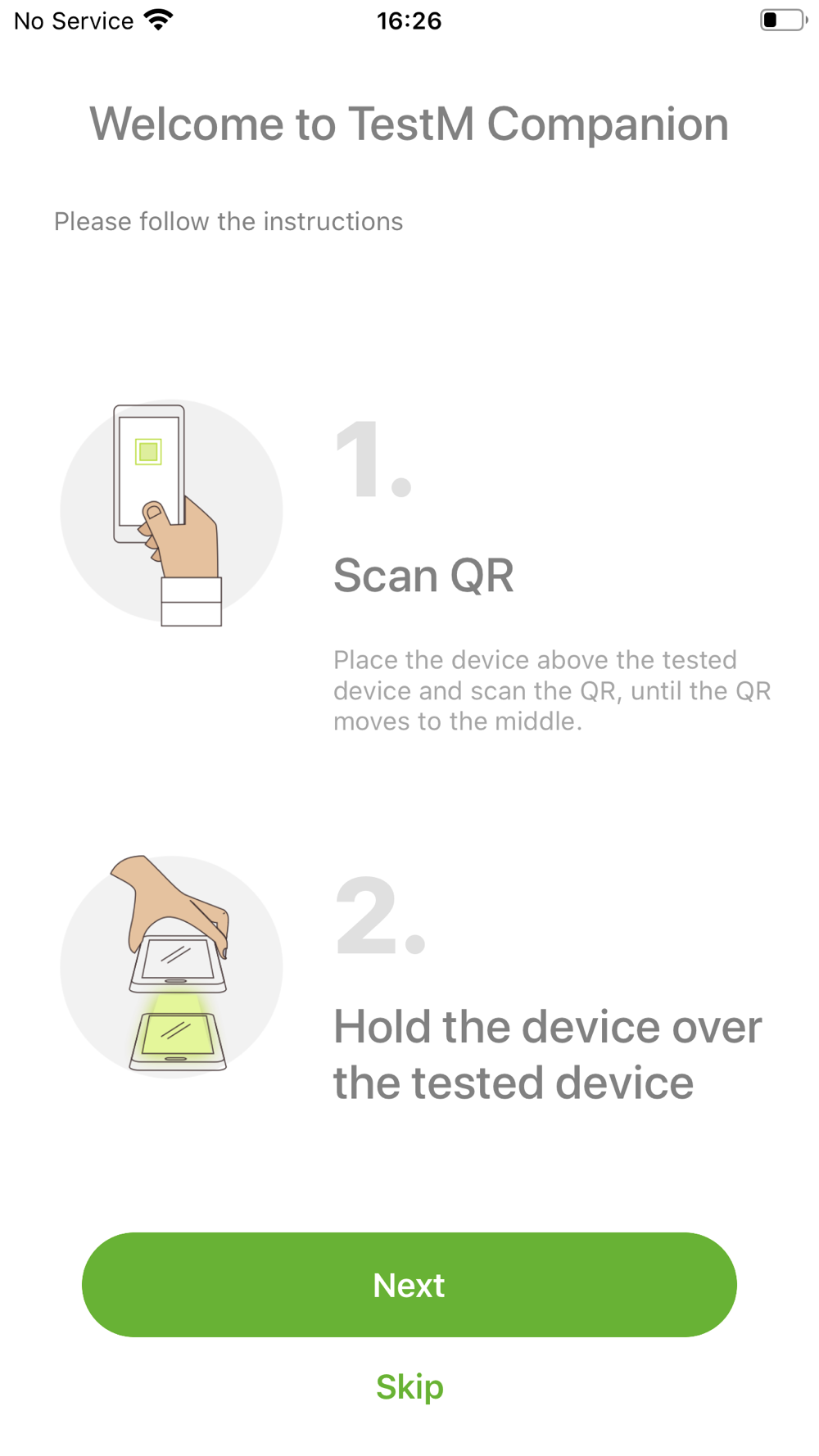 No Service 16:26

Welcome to TestM Companion

Please follow the instructions

1.

Scan QR

Place the device above the tested device and scan the QR, until the QR moves to the middle.

2.

Hold the device over the tested device

Next

Skip