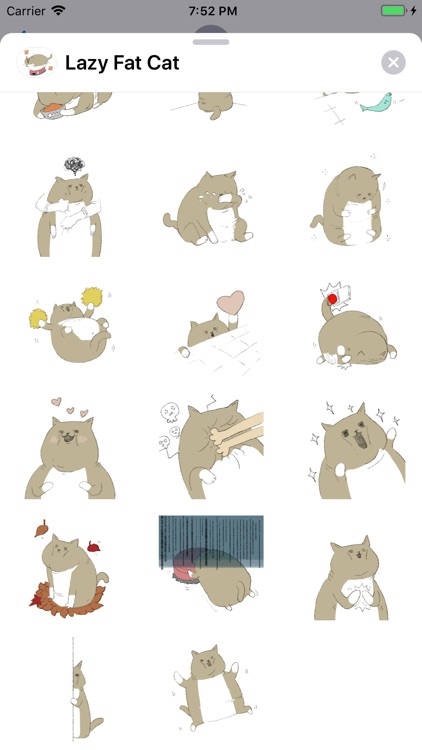 Carrier
7:52 PM
Lazy Fat Cat