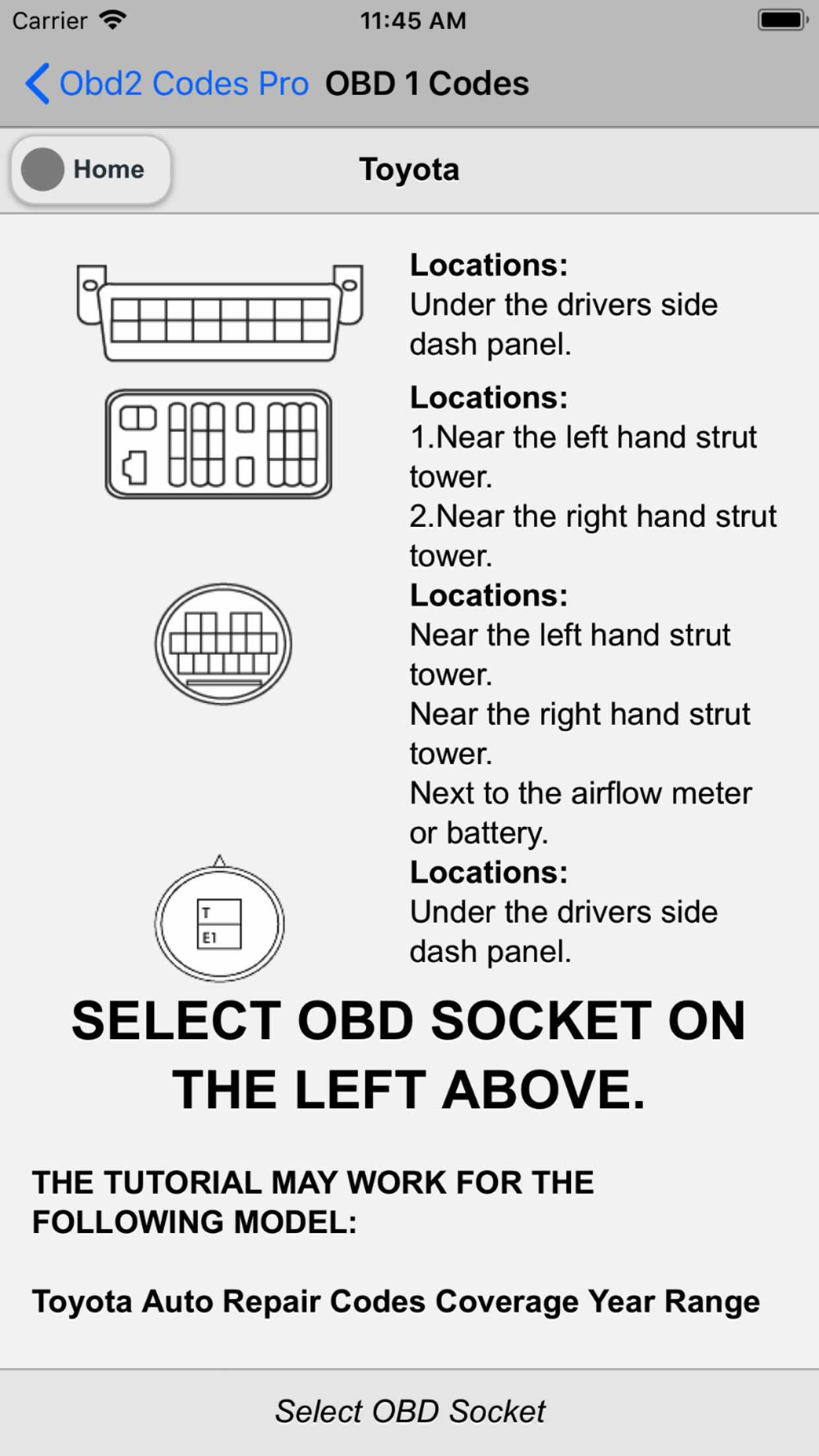 Carrier 11:45 AM

Obd2 Codes Pro OBD 1 Codes

Home Toyota

Locations:
Under the drivers side dash panel.

Locations:
1.Near the left hand strut tower.
2.Near the right hand strut tower.

Locations:
Near the left hand strut tower.
Near the right hand strut tower.
Next to the airflow meter or battery.

T
E1

Locations:
Under the drivers side dash panel.

SELECT OBD SOCKET ON THE LEFT ABOVE.

THE TUTORIAL MAY WORK FOR THE FOLLOWING MODEL:

Toyota Auto Repair Codes Coverage Year Range

Select OBD Socket