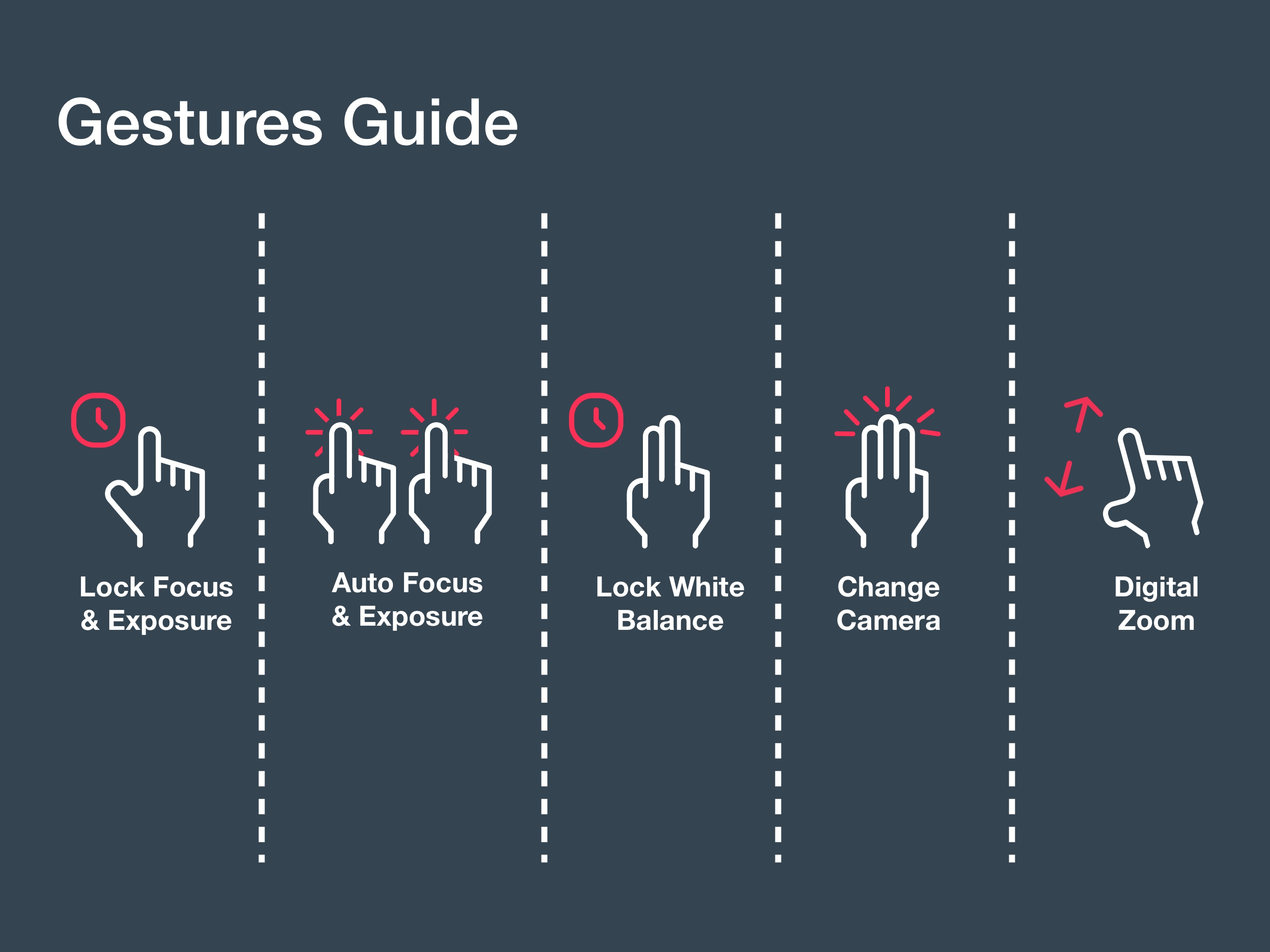 Gestures Guide

Lock Focus & Exposure

Auto Focus & Exposure

Lock White Balance

Change Camera

Digital Zoom