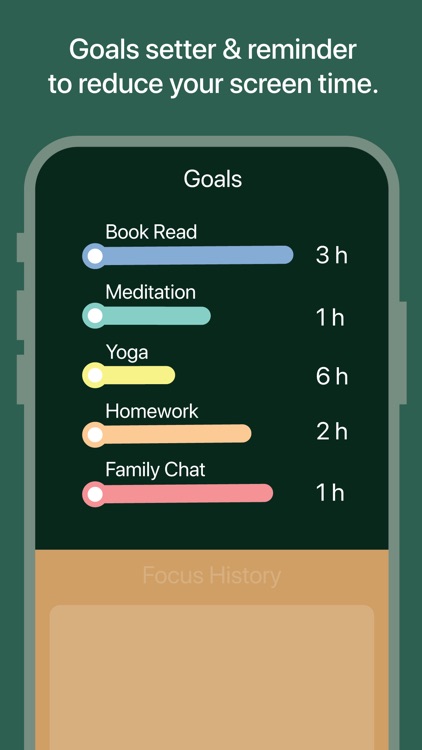 Goals setter & reminder to reduce your screen time.

Goals

Book Read
3 h

Meditation
1 h

Yoga
6 h

Homework
2 h

Family Chat
1 h

Focus History