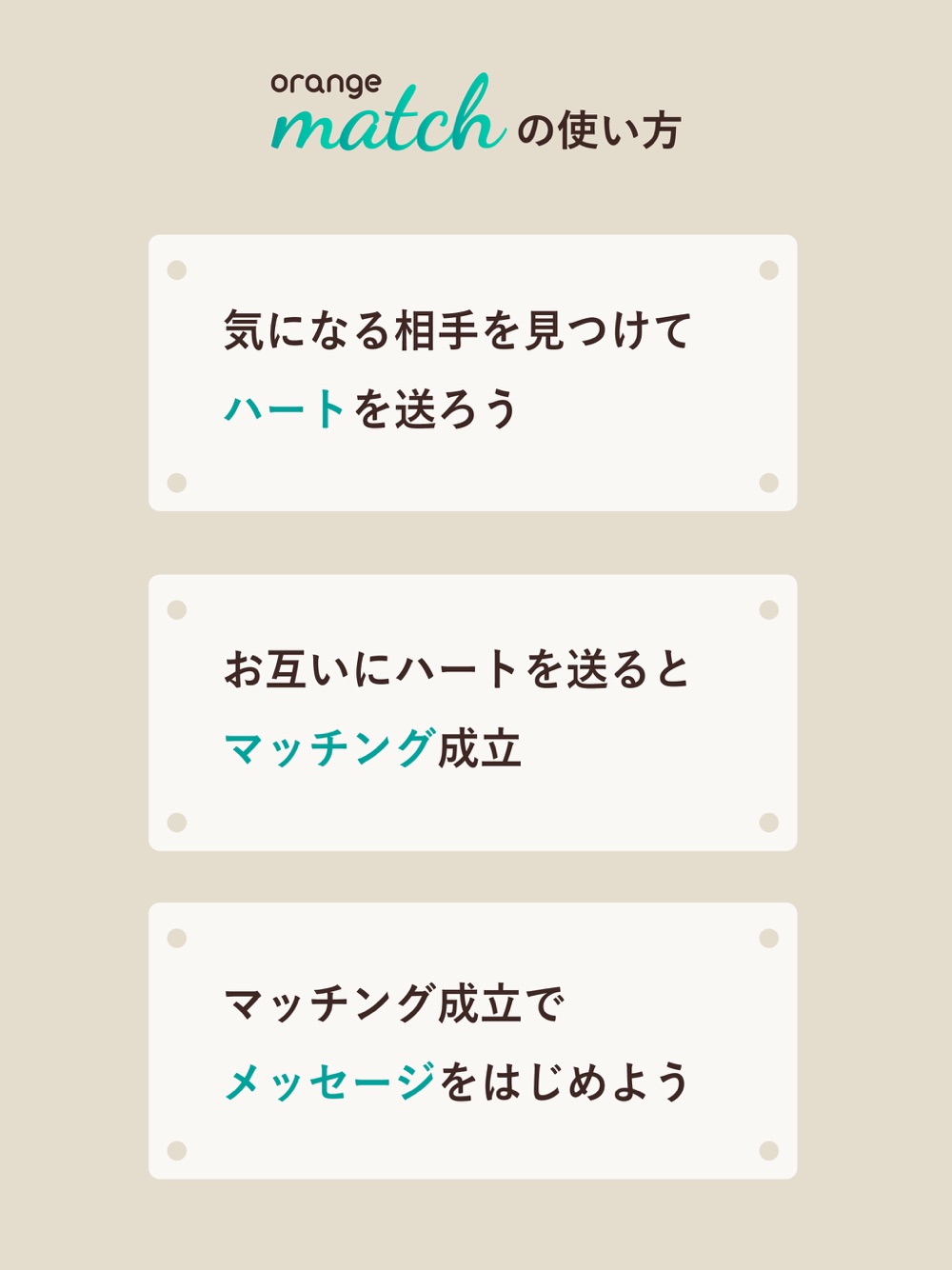 orange
matchの使い方

気になる相手を見つけて
ハートを送ろう

お互いにハートを送ると
マッチング成立

マッチング成立で
メッセージをはじめよう