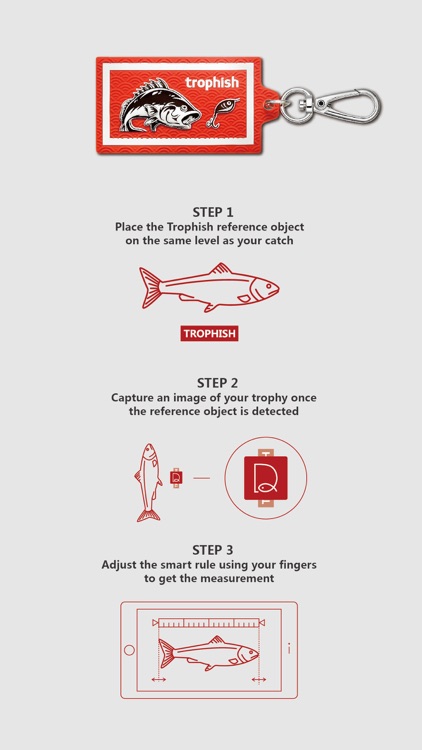 trophish

STEP 1
Place the Trophish reference object on the same level as your catch

TROPHISH

STEP 2
Capture an image of your trophy once the reference object is detected

STEP 3
Adjust the smart rule using your fingers to get the measurement