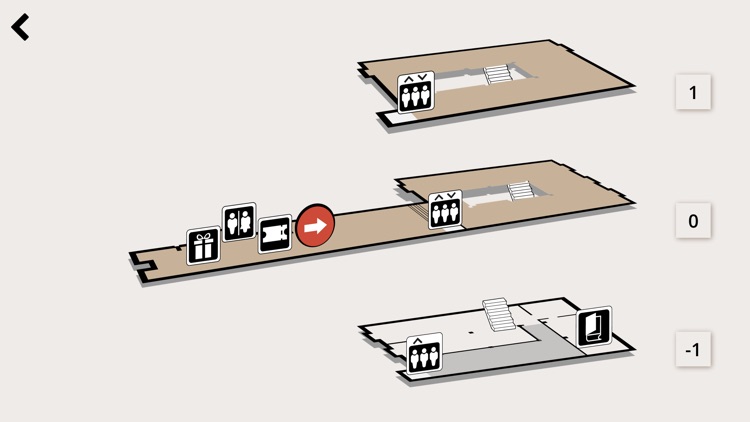 1

0

-1